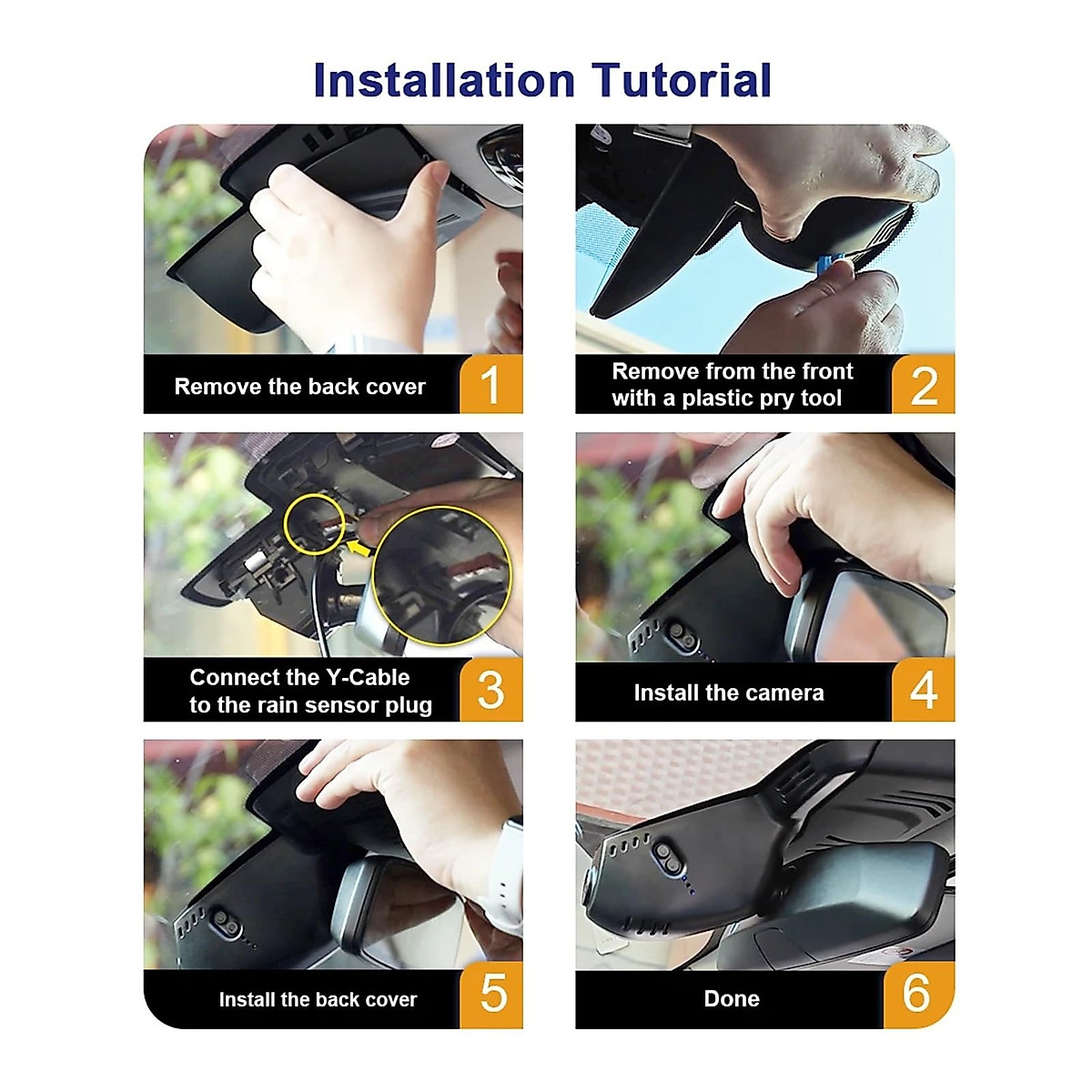 Installation Tutorial

Remove the back cover 1

Remove from the front with a plastic pry tool 2

Connect the Y-Cable to the rain sensor plug 3

Install the camera 4

Install the back cover 5

Done 6