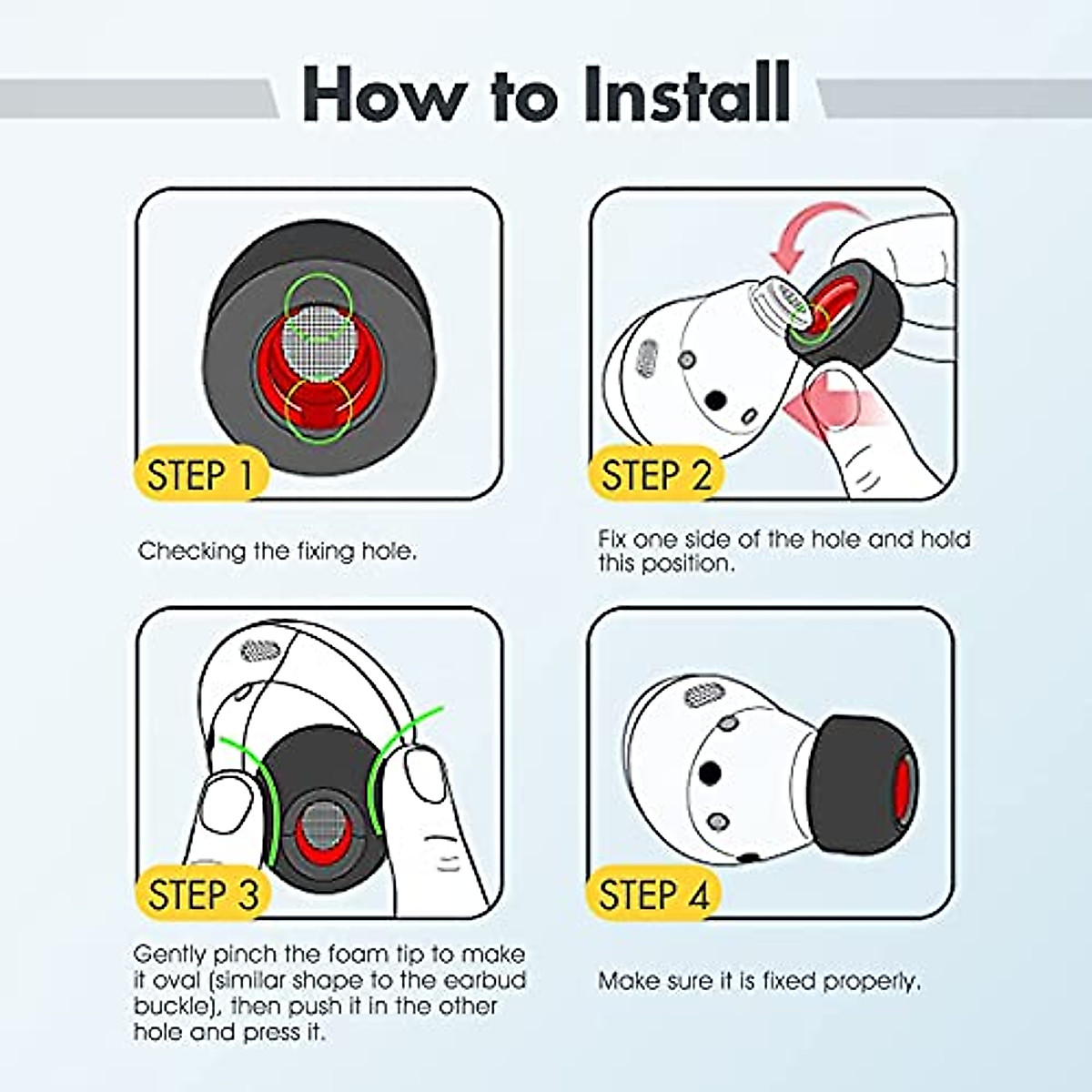 How to Install

STEP 1

Checking the fixing hole.

STEP 2

Fix one side of the hole and hold this position.

STEP 3

Gently pinch the foam tip to make it oval (similar shape to the earbud buckle), then push it in the other hole and press it.

STEP 4

Make sure it is fixed properly.