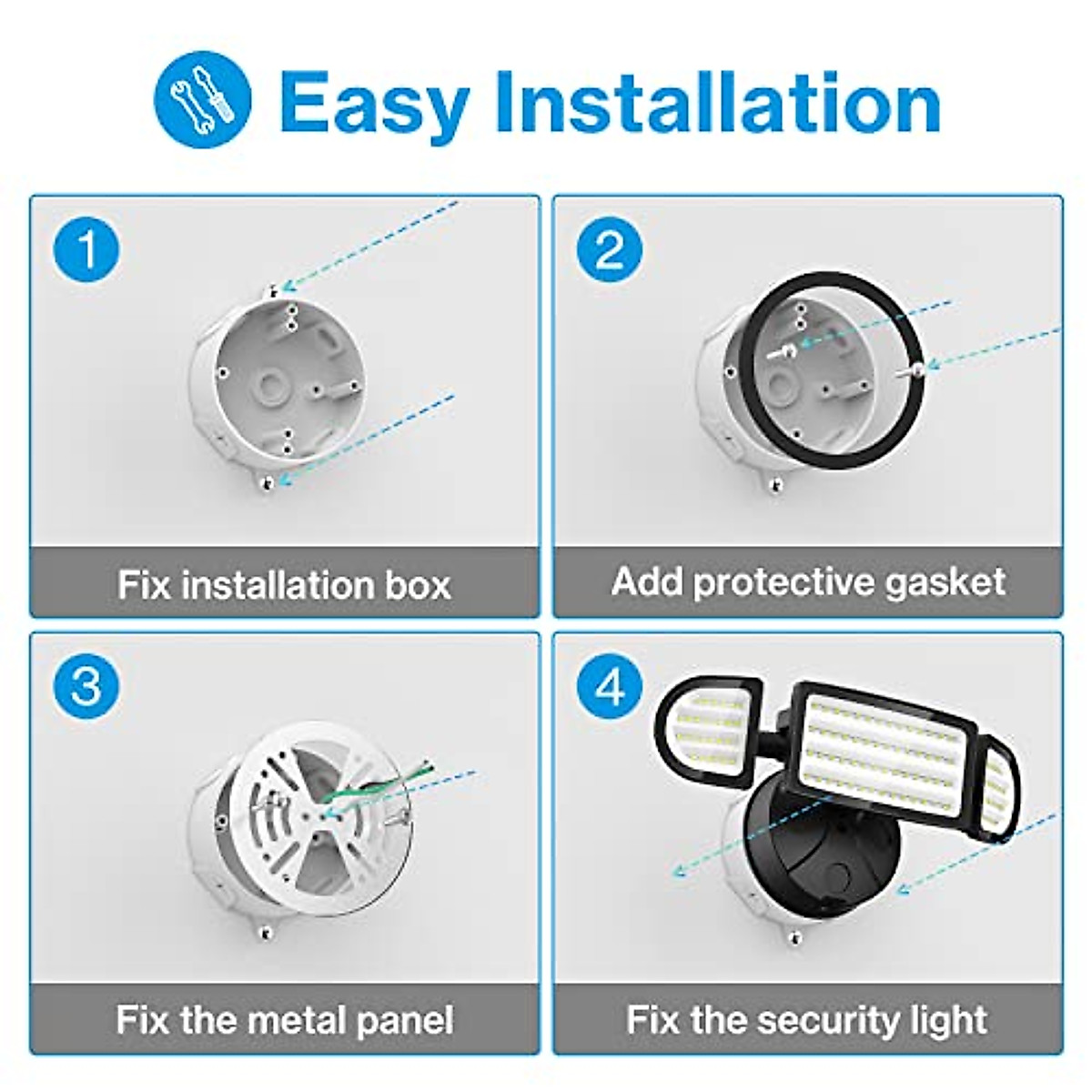 Easy Installation

1

Fix installation box

2

Add protective gasket

3

Fix the metal panel

4

Fix the security light