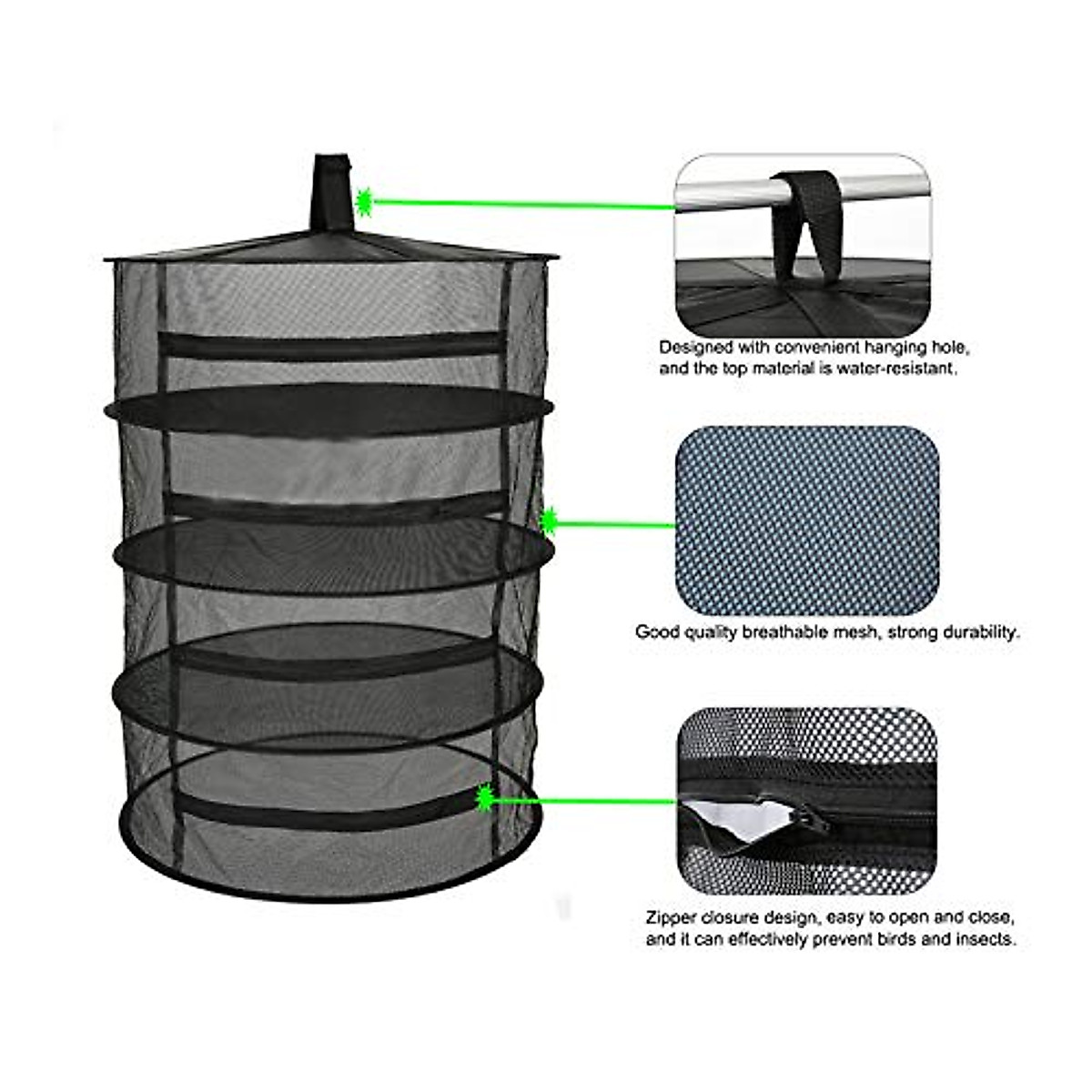 Designed with convenient hanging hole, and the top material is water-resistant.

Good quality breathable mesh, strong durability.

Zipper closure design, easy to open and close, and it can effectively prevent birds and insects.