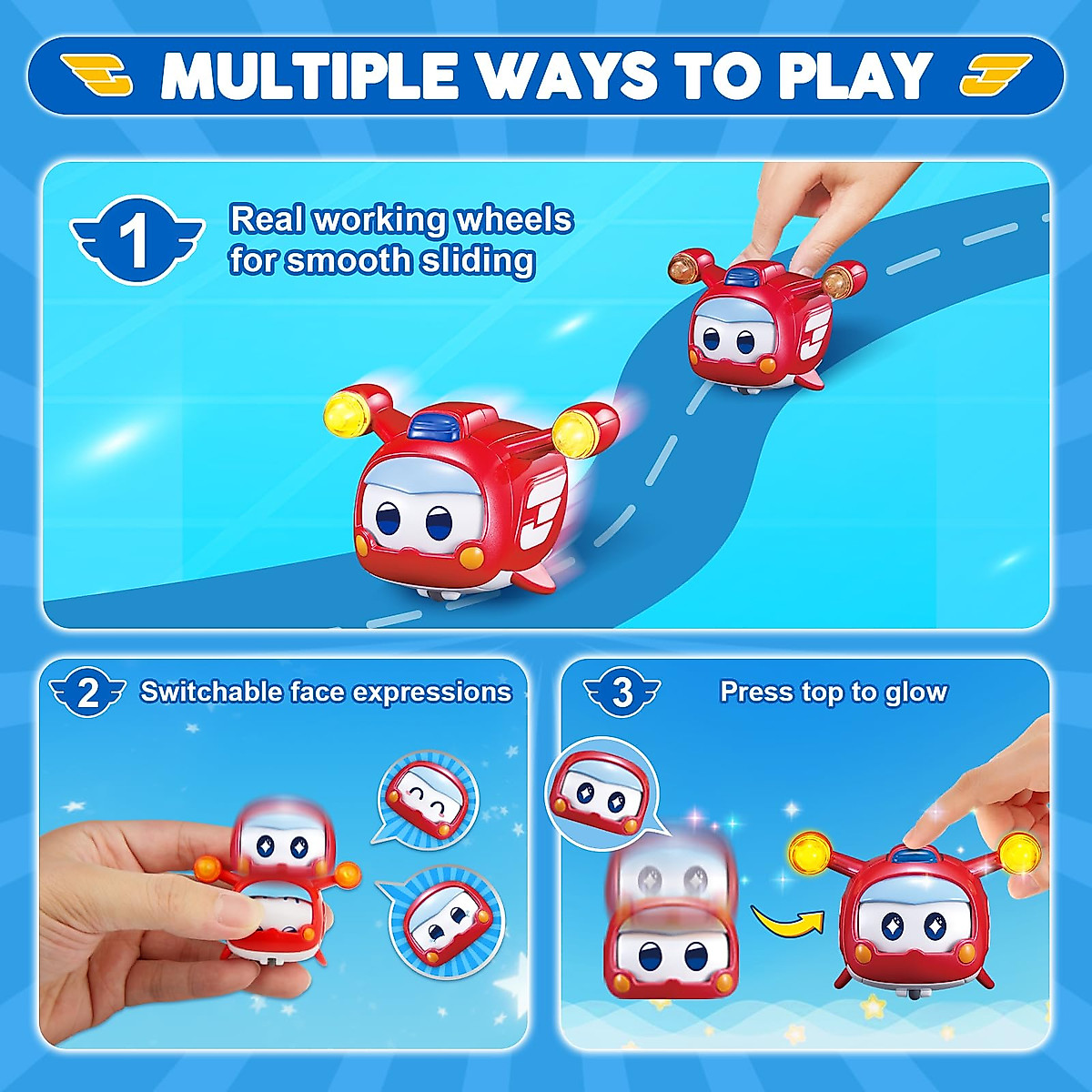 MULTIPLE WAYS TO PLAY

1 Real working wheels for smooth sliding

2 Switchable face expressions

3 Press top to glow