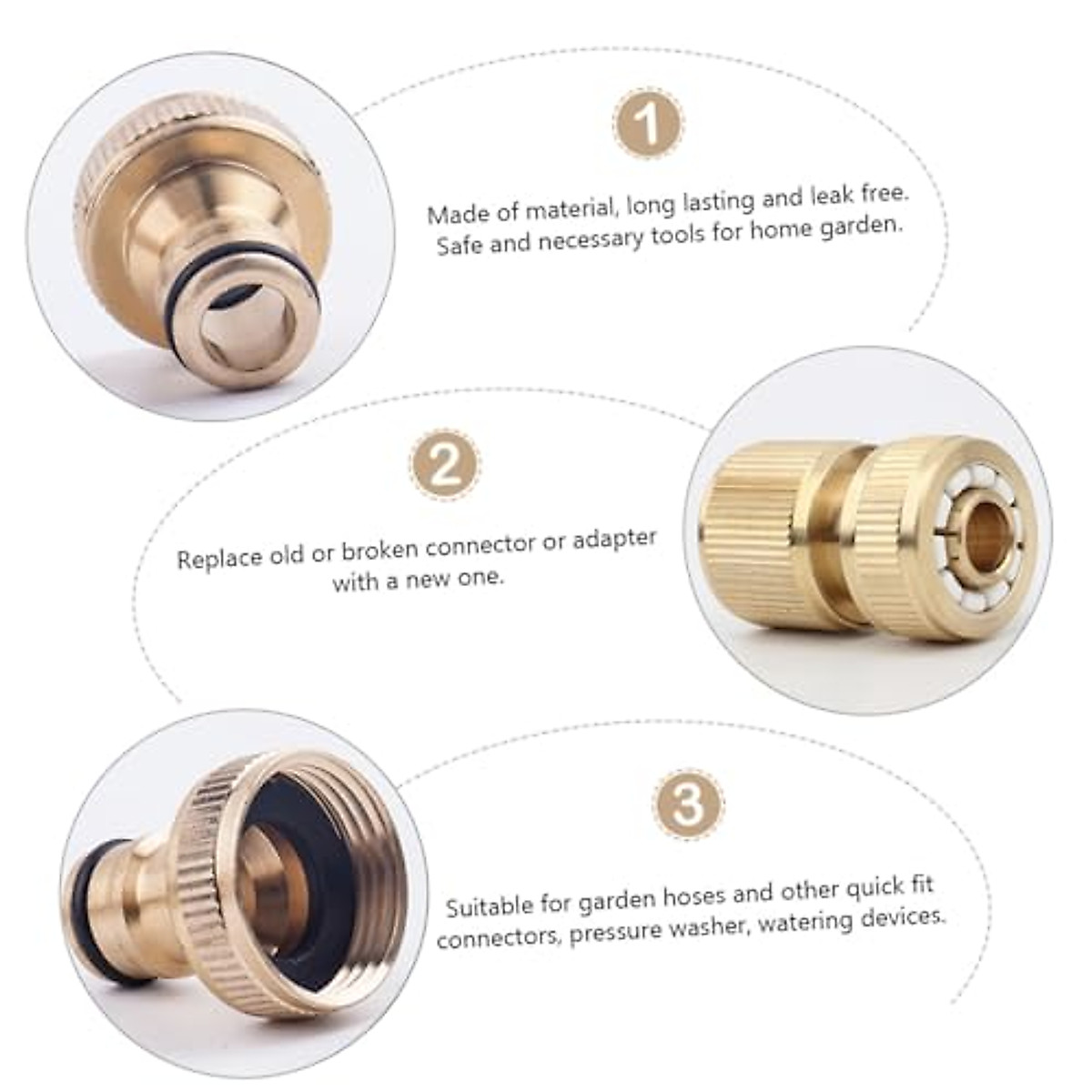 1

Made of material, long lasting and leak free. Safe and necessary tools for home garden.

2

Replace old or broken connector or adapter with a new one.

3

Suitable for garden hoses and other quick fit connectors, pressure washer, watering devices.