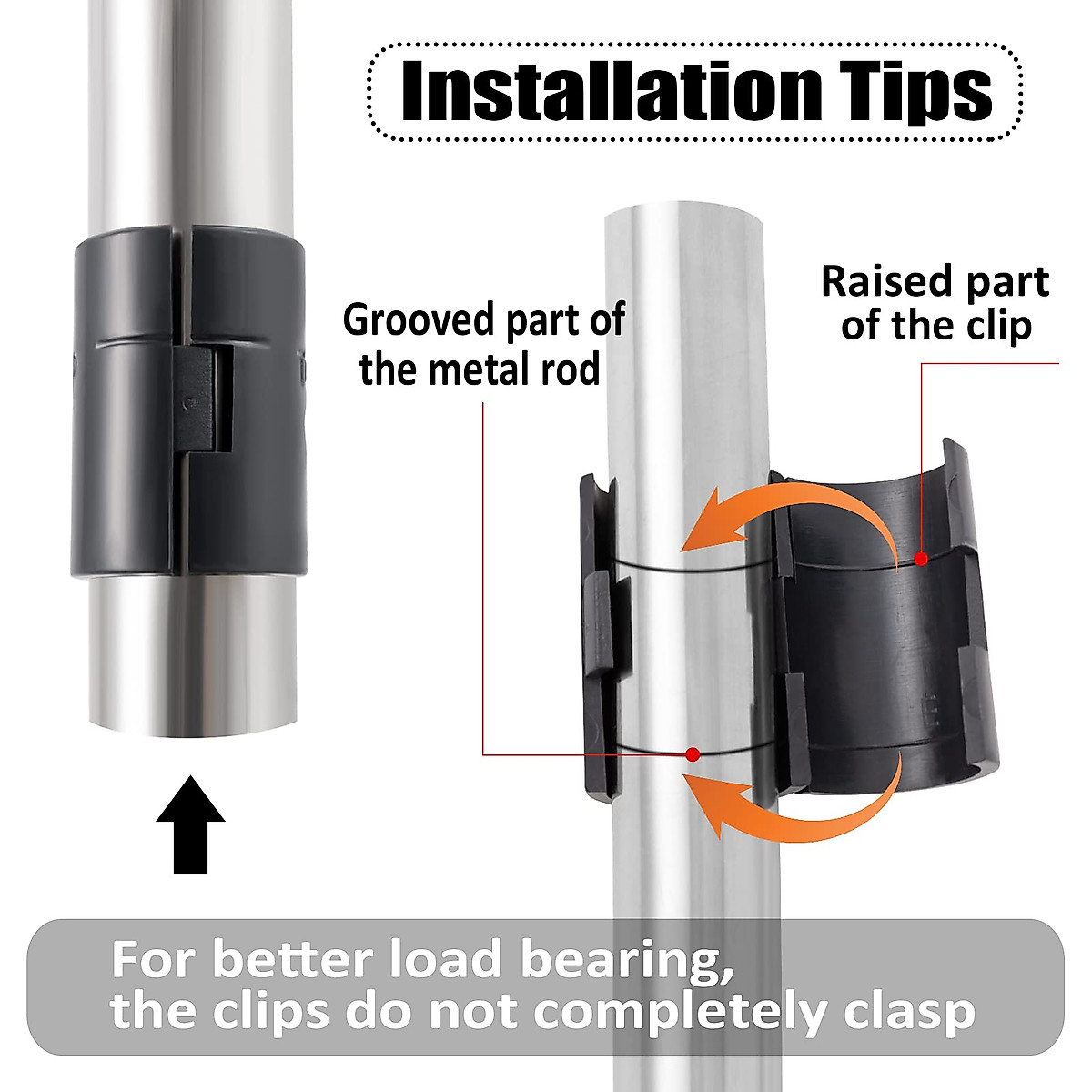 Installation Tips

Grooved part of the metal rod

Raised part of the clip

For better load bearing, the clips do not completely clasp