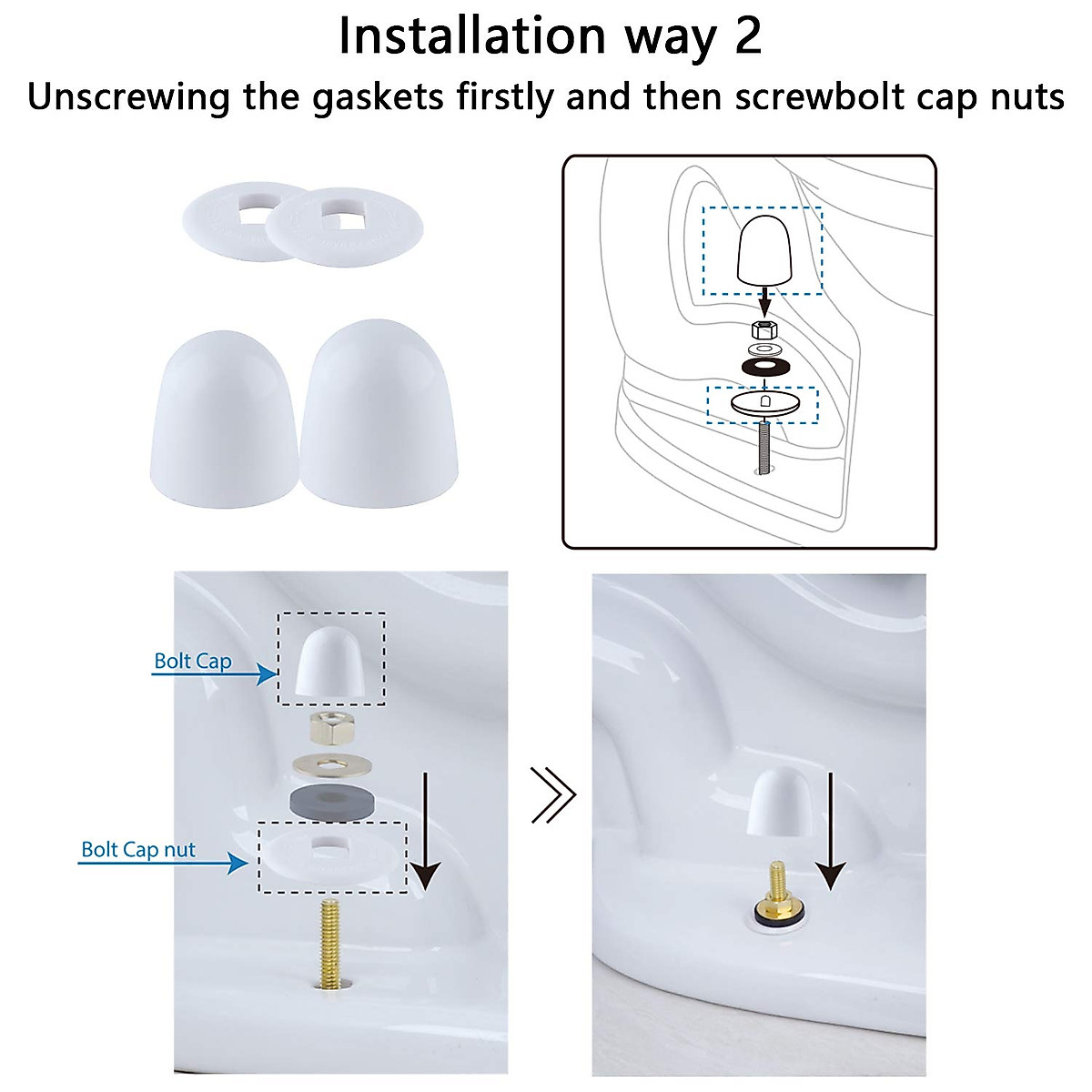 Installation way 2
Unscrewing the gaskets firstly and then screwbolt cap nuts

Bolt Cap

Bolt Cap nut