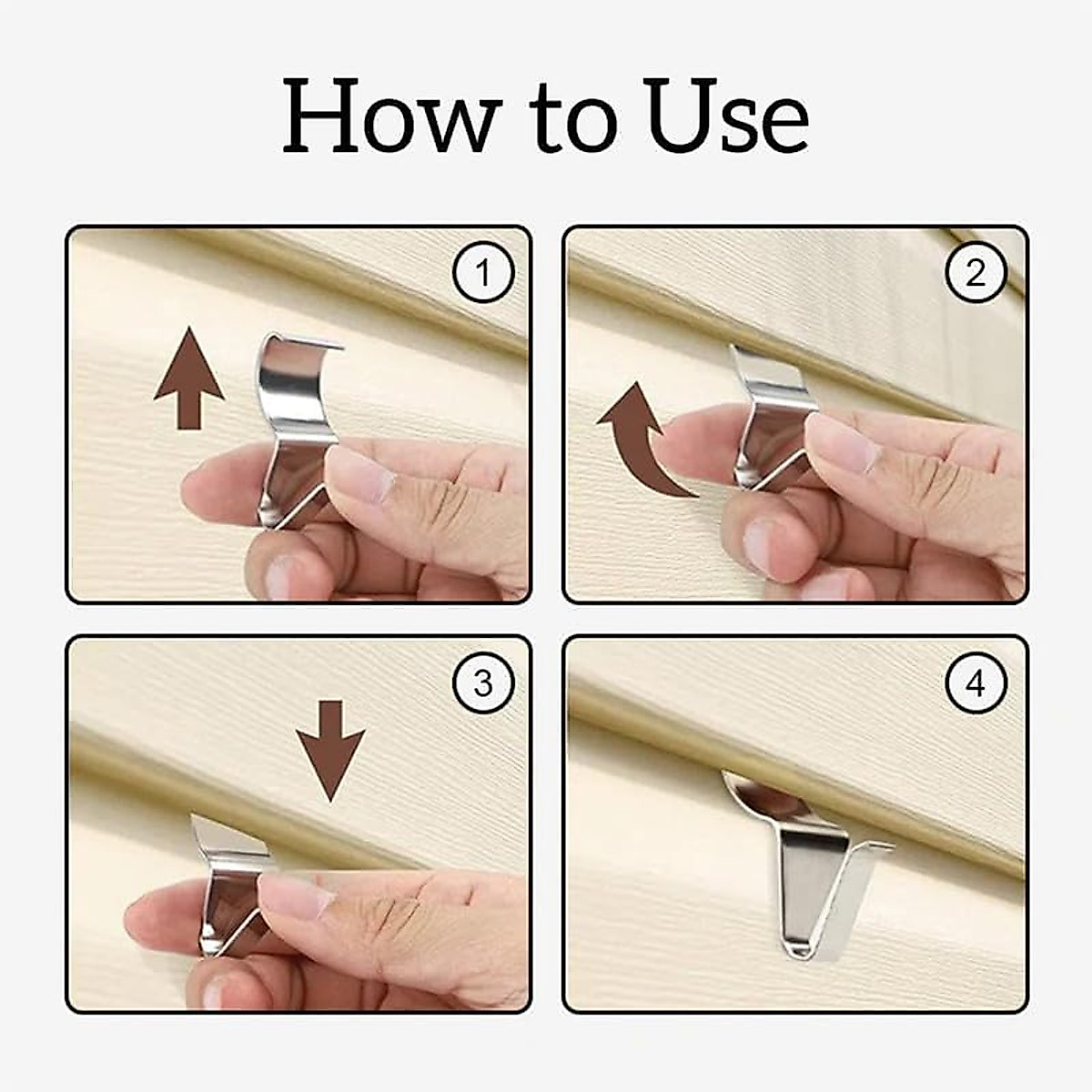 How to Use

1

2

3

4