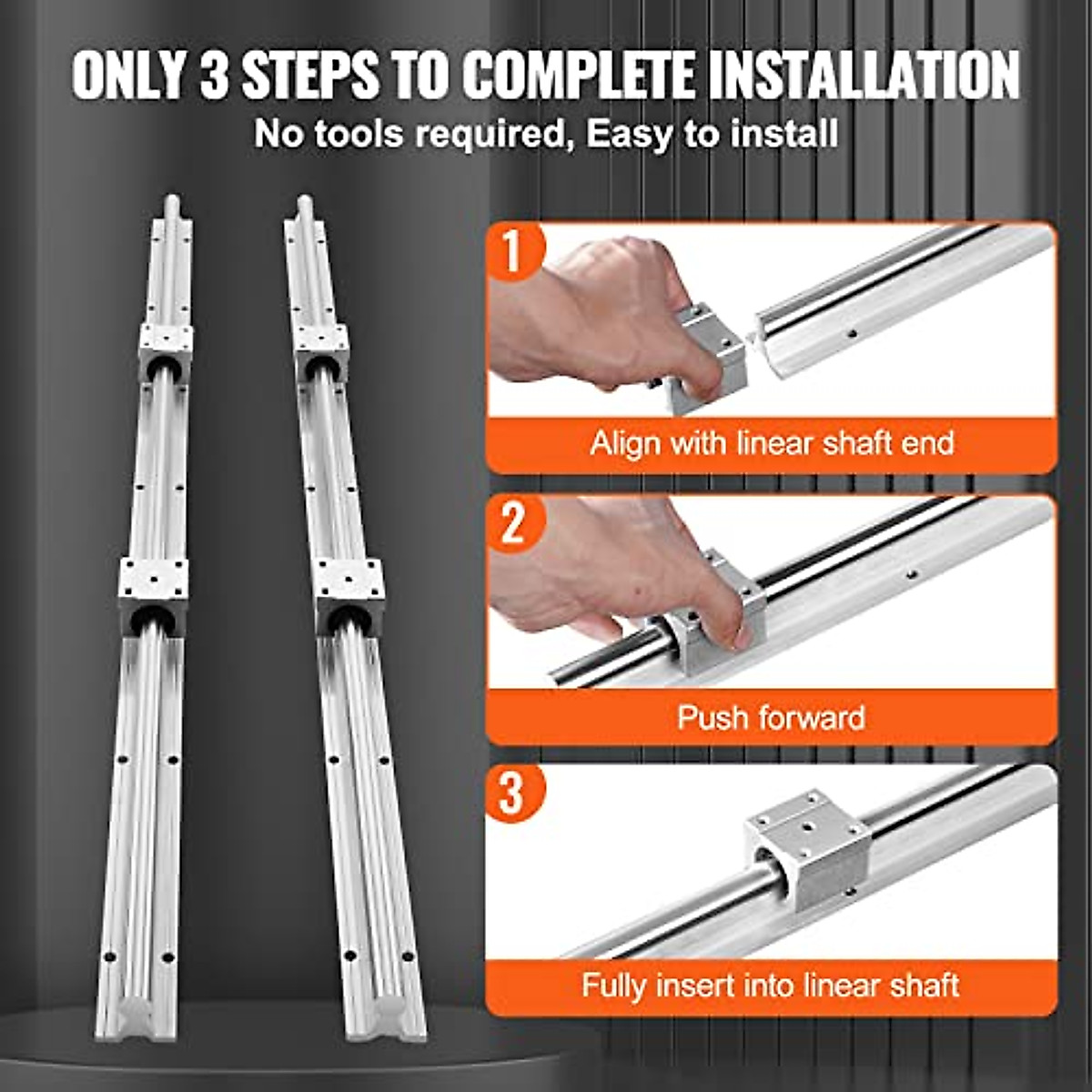 ONLY 3 STEPS TO COMPLETE INSTALLATION
No tools required, Easy to install

1
Align with linear shaft end

2
Push forward

3
Fully insert into linear shaft