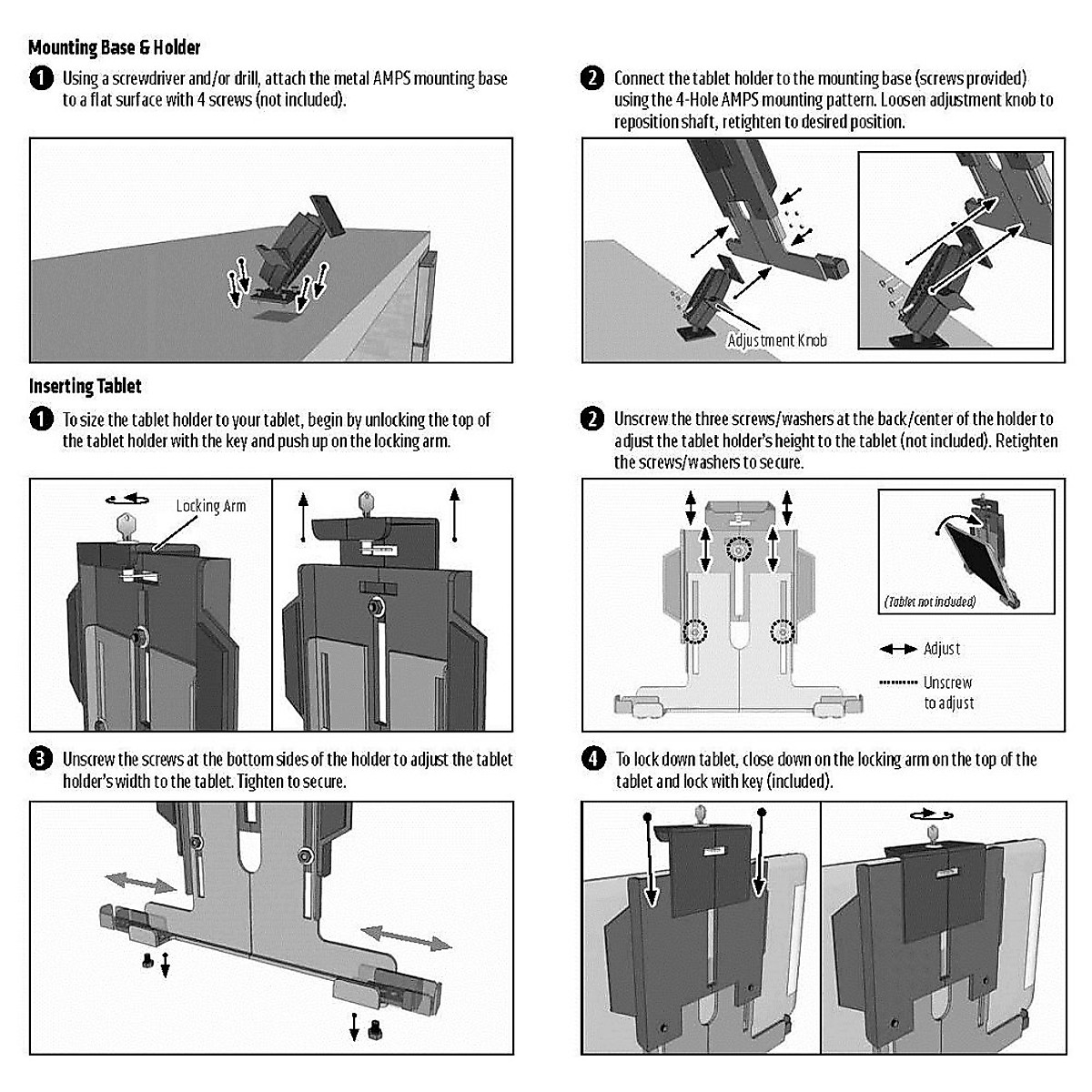 Mounting Base & Holder

1 Using a screwdriver and/or drill, attach the metal AMPS mounting base to a flat surface with 4 screws (not included).

2 Connect the tablet holder to the mounting base (screws provided) using the 4-Hole AMPS mounting pattern. Loosen adjustment knob to reposition shaft, retighten to desired position.

Adjustment Knob

Inserting Tablet

1 To size the tablet holder to your tablet, begin by unlocking the top of the tablet holder with the key and push up on the locking arm.

Locking Arm

2 Unscrew the three screws/washers at the back/center of the holder to adjust the tablet holder's height to the tablet (not included). Retighten the screws/washers to secure.

(Tablet not included)

Adjust

Unscrew to adjust

3 Unscrew the screws at the bottom sides of the holder to adjust the tablet holder's width to the tablet. Tighten to secure.

4 To lock down tablet, close down on the locking arm on the top of the tablet and lock with key (included).