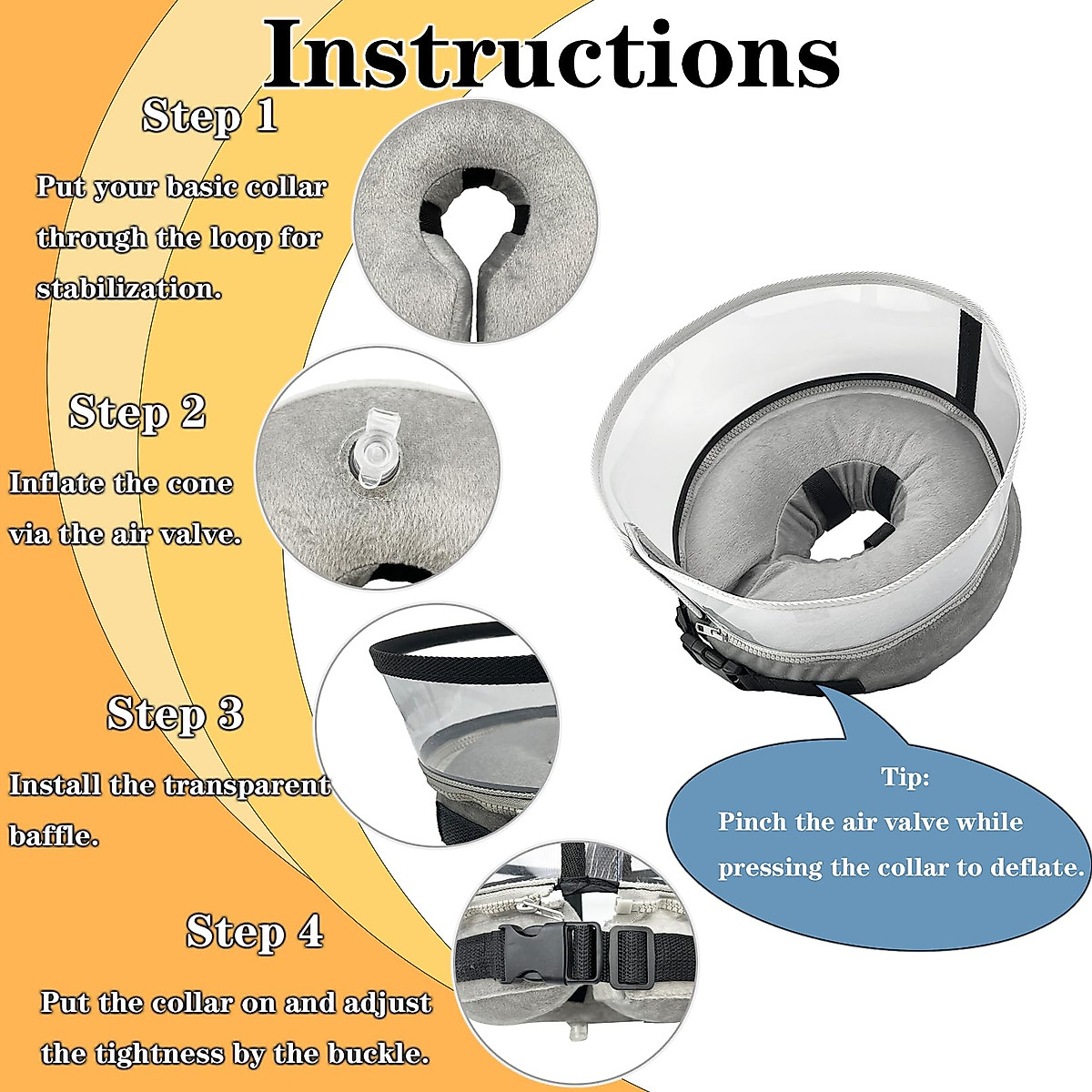 Instructions

Step 1

Put your basic collar through the loop for stabilization.

Step 2

Inflate the cone via the air valve.

Step 3

Install the transparent baffle.

Step 4

Put the collar on and adjust the tightness by the buckle.

Tip:
Pinch the air valve while pressing the collar to deflate.