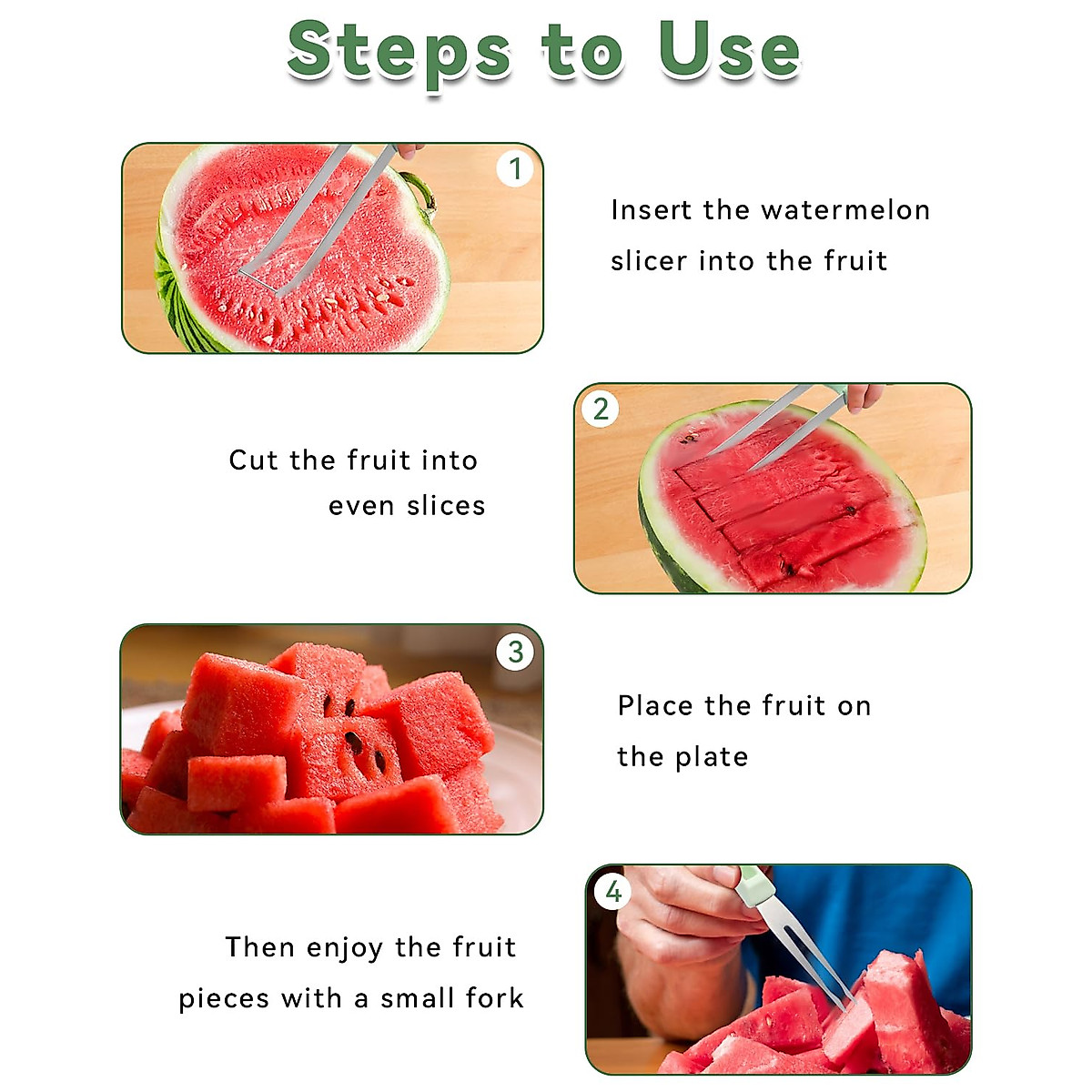 Steps to Use

1

Insert the watermelon slicer into the fruit

2

Cut the fruit into even slices

3

Place the fruit on the plate

4

Then enjoy the fruit pieces with a small fork