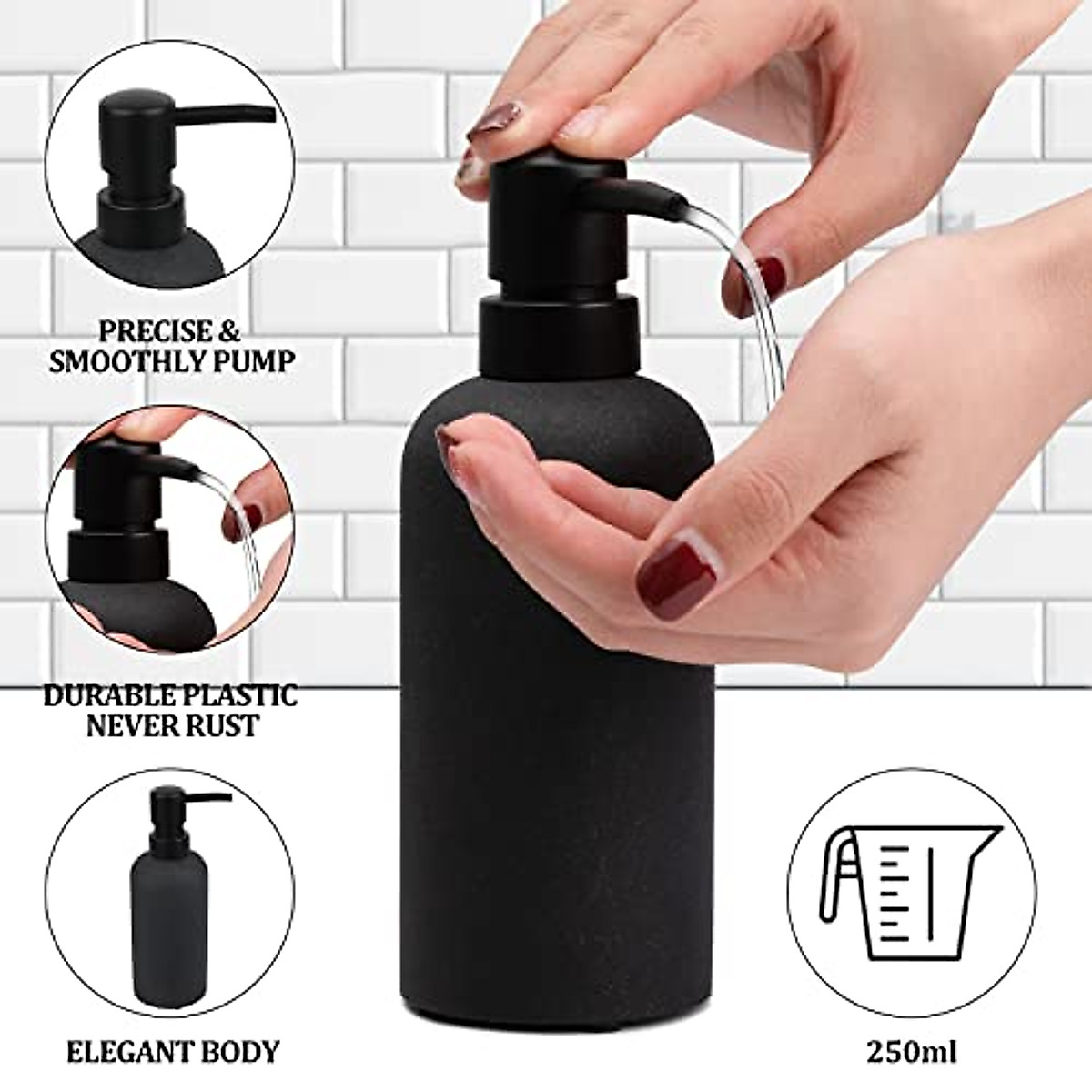 PRECISE & SMOOTHLY PUMP

DURABLE PLASTIC NEVER RUST

ELEGANT BODY

250ml