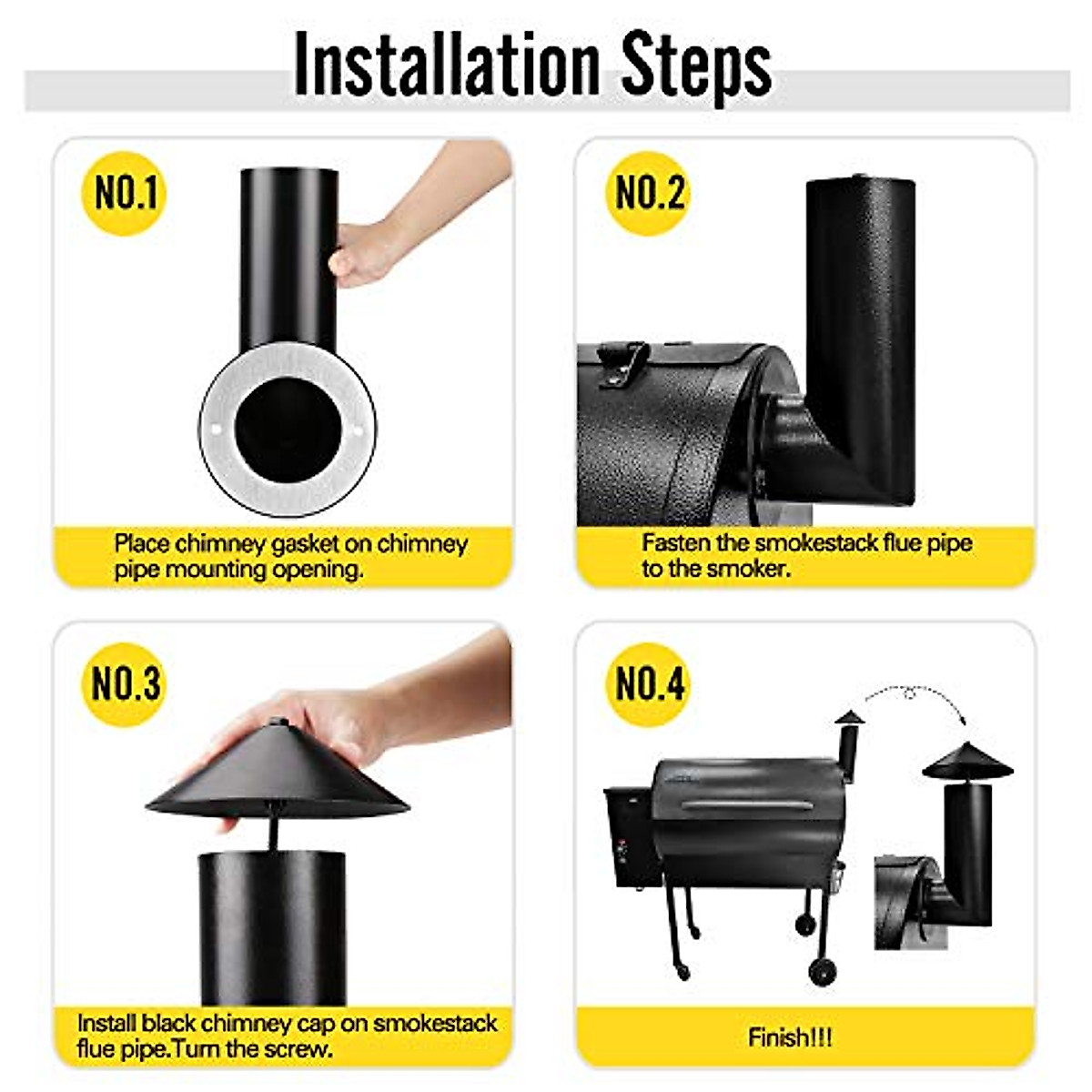 Installation Steps

NO.1

Place chimney gasket on chimney pipe mounting opening.

NO.2

Fasten the smokestack flue pipe to the smoker.

NO.3

Install black chimney cap on smokestack flue pipe.Turn the screw.

NO.4

Finish!!!