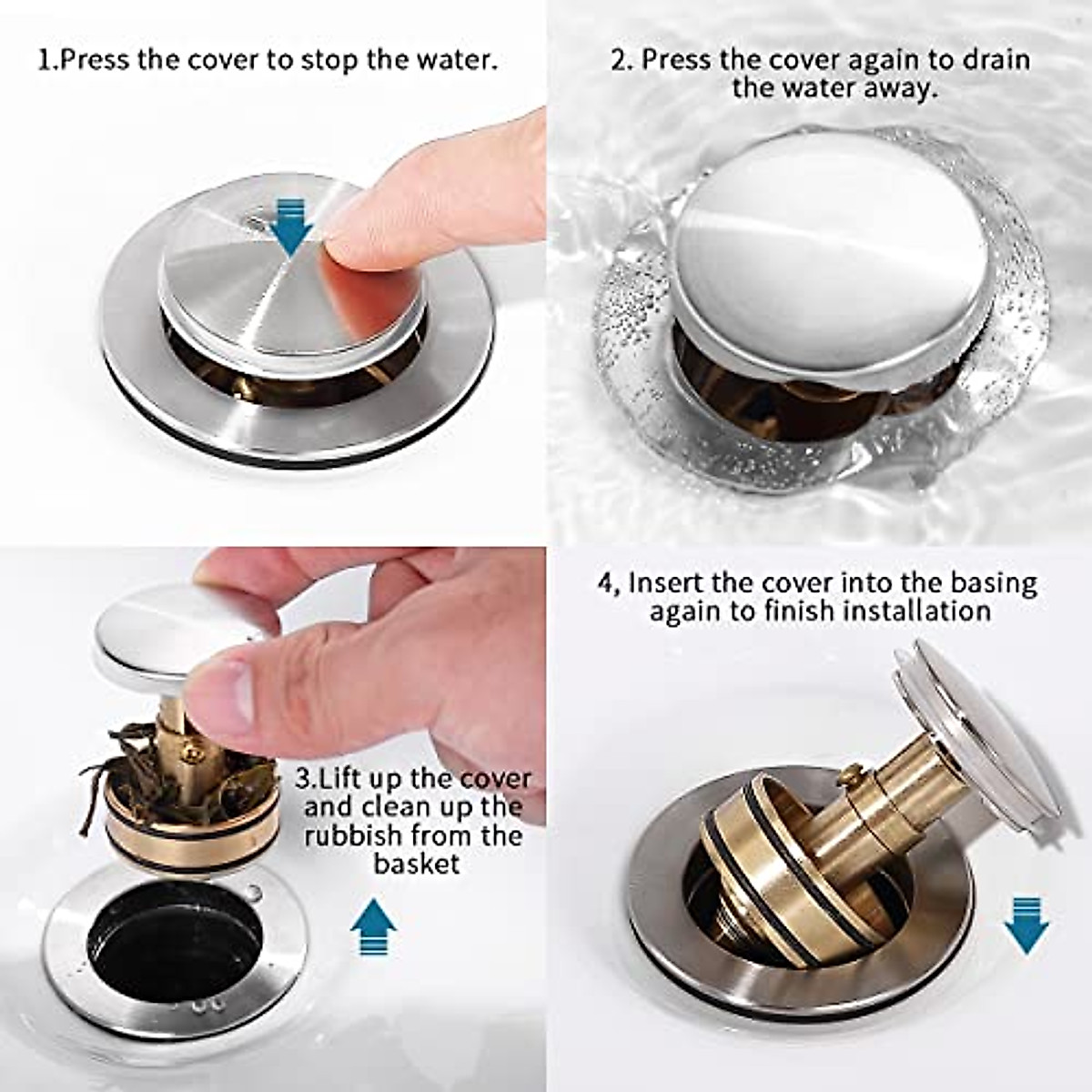 1.Press the cover to stop the water.

2. Press the cover again to drain the water away.

3.Lift up the cover and clean up the rubbish from the basket

4, Insert the cover into the basing again to finish installation