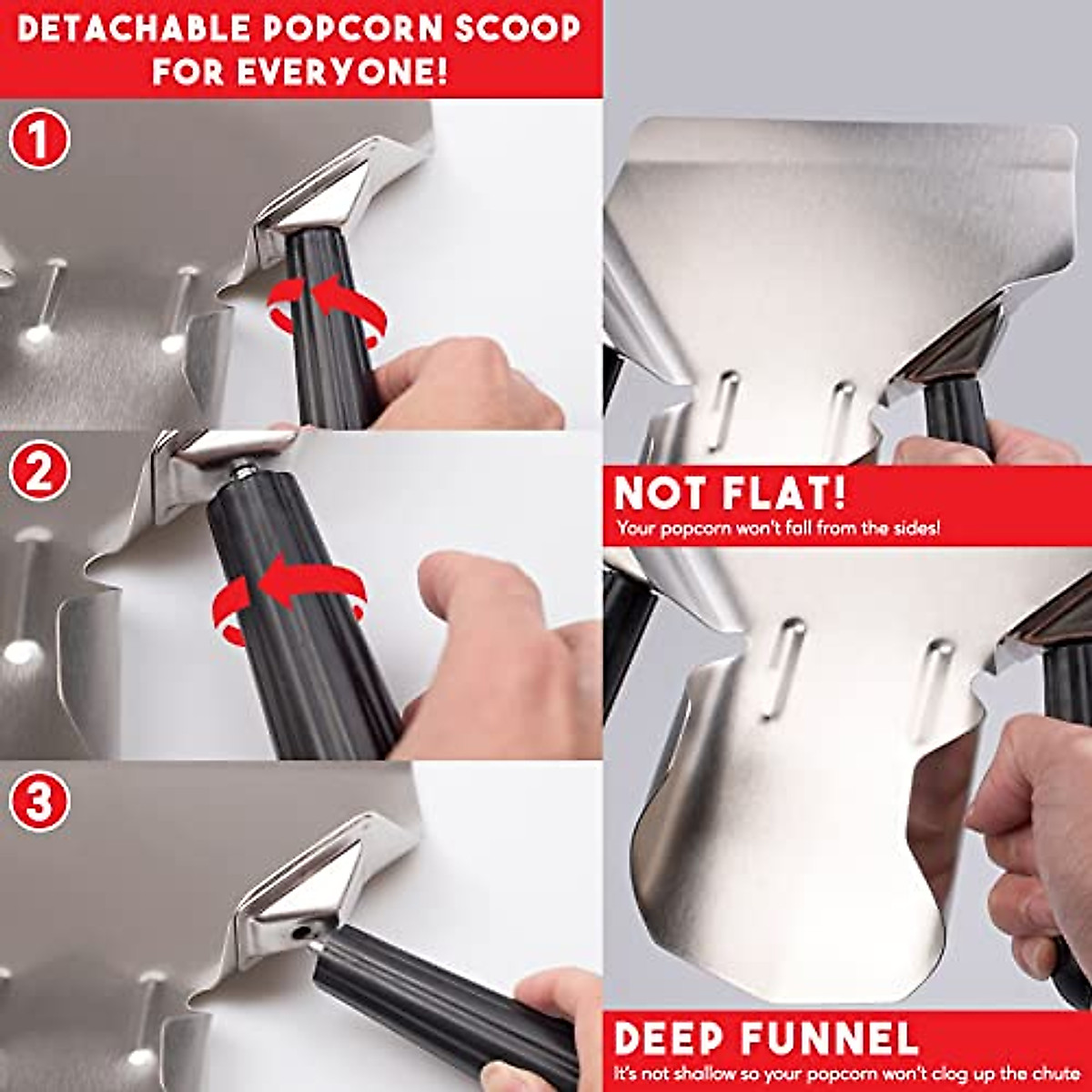 DETACHABLE POPCORN SCOOP FOR EVERYONE!

1

2

3

NOT FLAT!
Your popcorn won't fall from the sides!

DEEP FUNNEL
It's not shallow so your popcorn won't clog up the chute