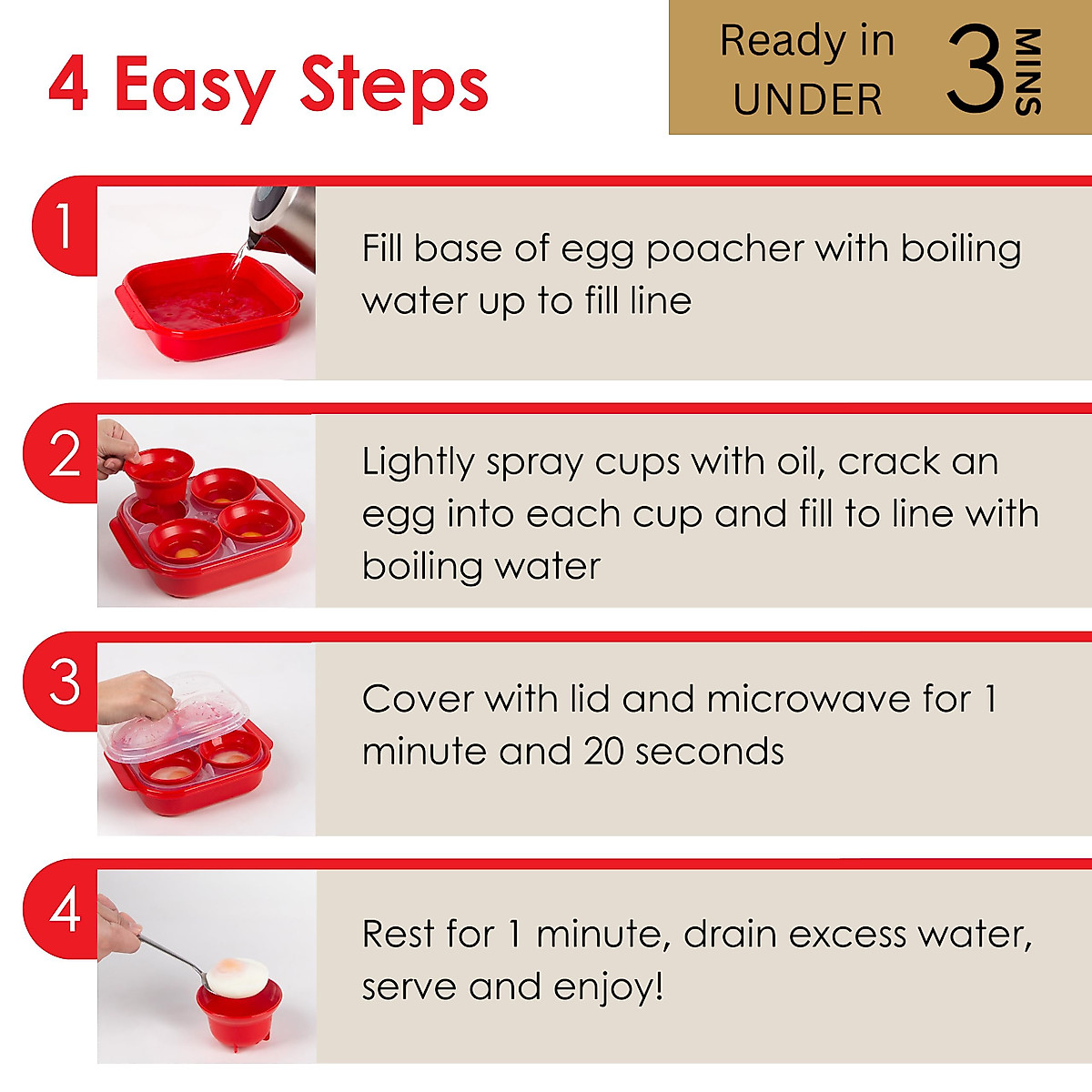 4 Easy Steps

Ready in UNDER 3 MINS

1

Fill base of egg poacher with boiling water up to fill line

2

Lightly spray cups with oil, crack an egg into each cup and fill to line with boiling water

3

Cover with lid and microwave for 1 minute and 20 seconds

4

Rest for 1 minute, drain excess water, serve and enjoy!