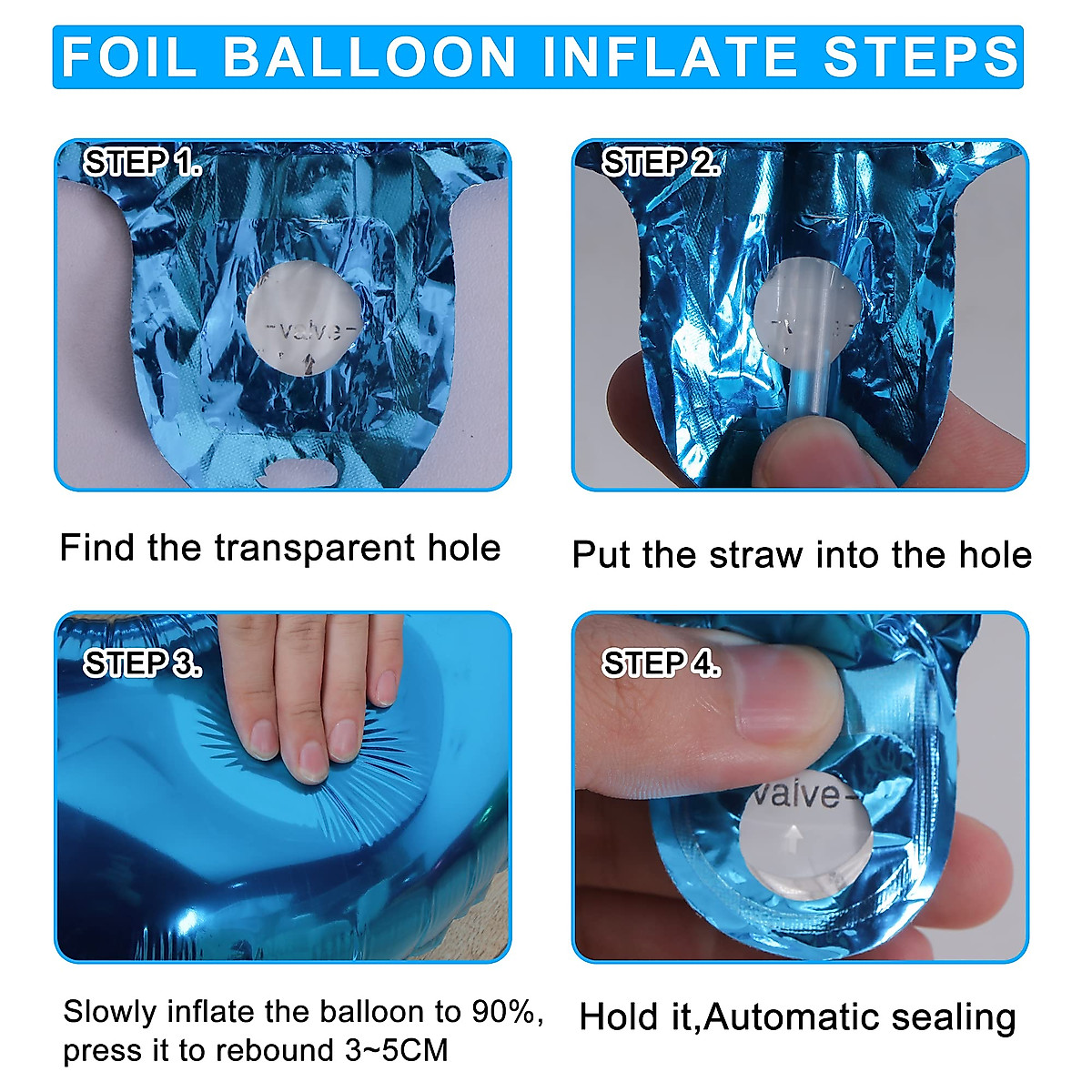 FOIL BALLOON INFLATE STEPS

STEP 1.

-valve-

Find the transparent hole

STEP 2.

Put the straw into the hole

STEP 3.

Slowly inflate the balloon to 90%, press it to rebound 3~5CM

STEP 4.

valve-

Hold it,Automatic sealing