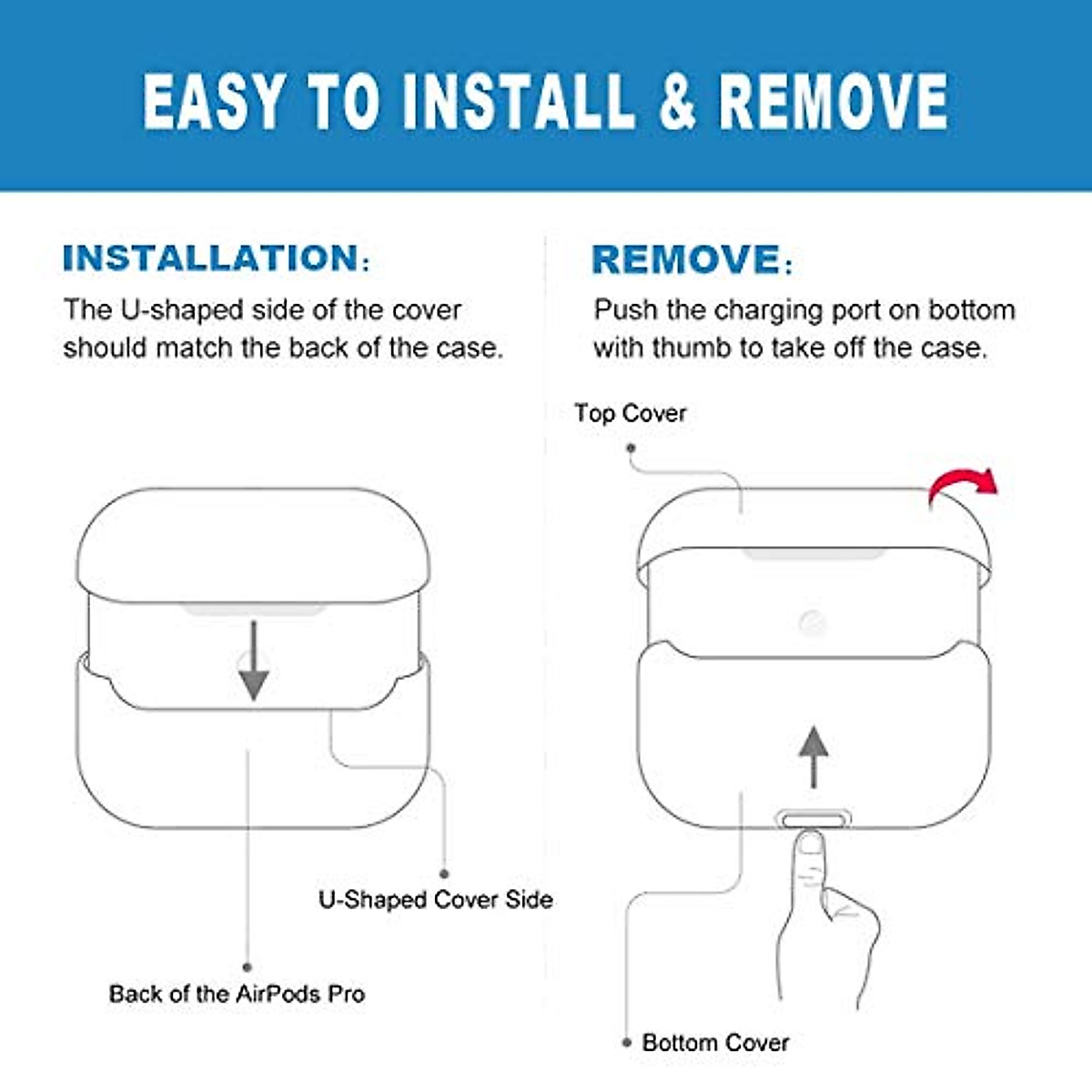 EASY TO INSTALL & REMOVE

INSTALLATION:
The U-shaped side of the cover should match the back of the case.

U-Shaped Cover Side

Back of the AirPods Pro

REMOVE:
Push the charging port on bottom with thumb to take off the case.

Top Cover

Bottom Cover