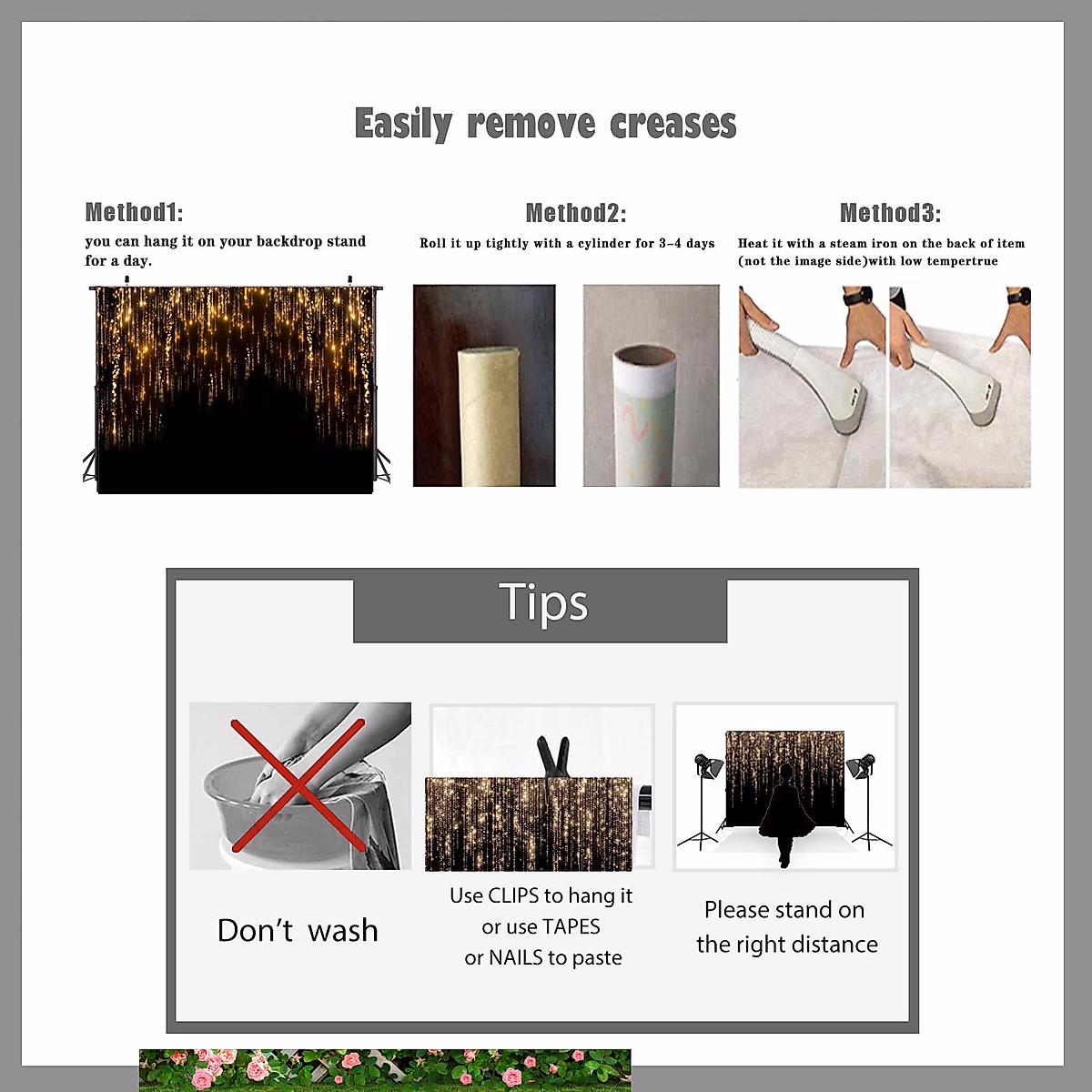 Easily remove creases

Method1:
you can hang it on your backdrop stand for a day.

Method2:
Roll it up tightly with a cylinder for 3-4 days

Method3:
Heat it with a steam iron on the back of item (not the image side)with low tempertrue

Tips

Don't wash

Use CLIPS to hang it or use TAPES or NAILS to paste

Please stand on the right distance