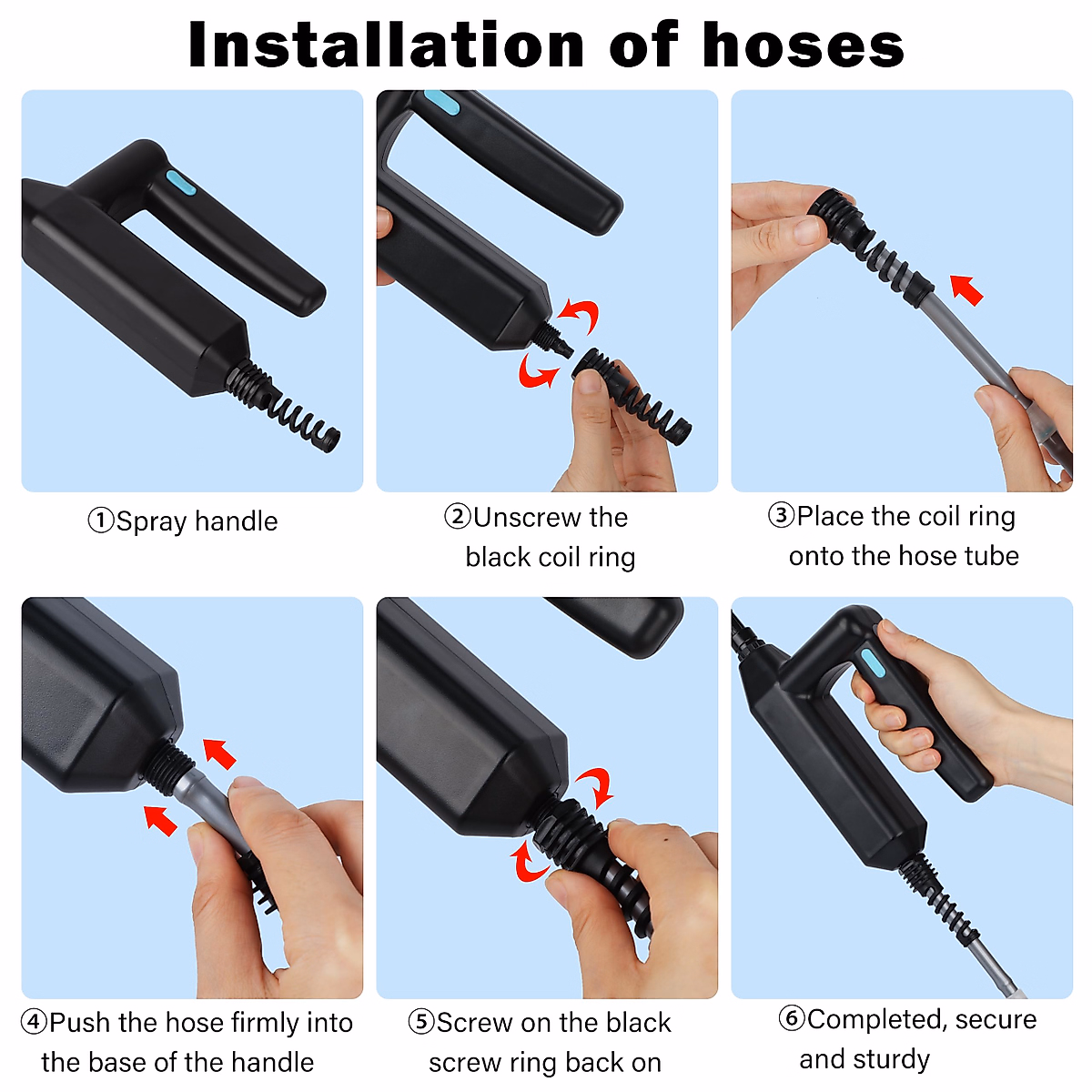 Installation of hoses

①Spray handle

②Unscrew the black coil ring

③Place the coil ring onto the hose tube

④Push the hose firmly into the base of the handle

⑤Screw on the black screw ring back on

⑥Completed, secure and sturdy