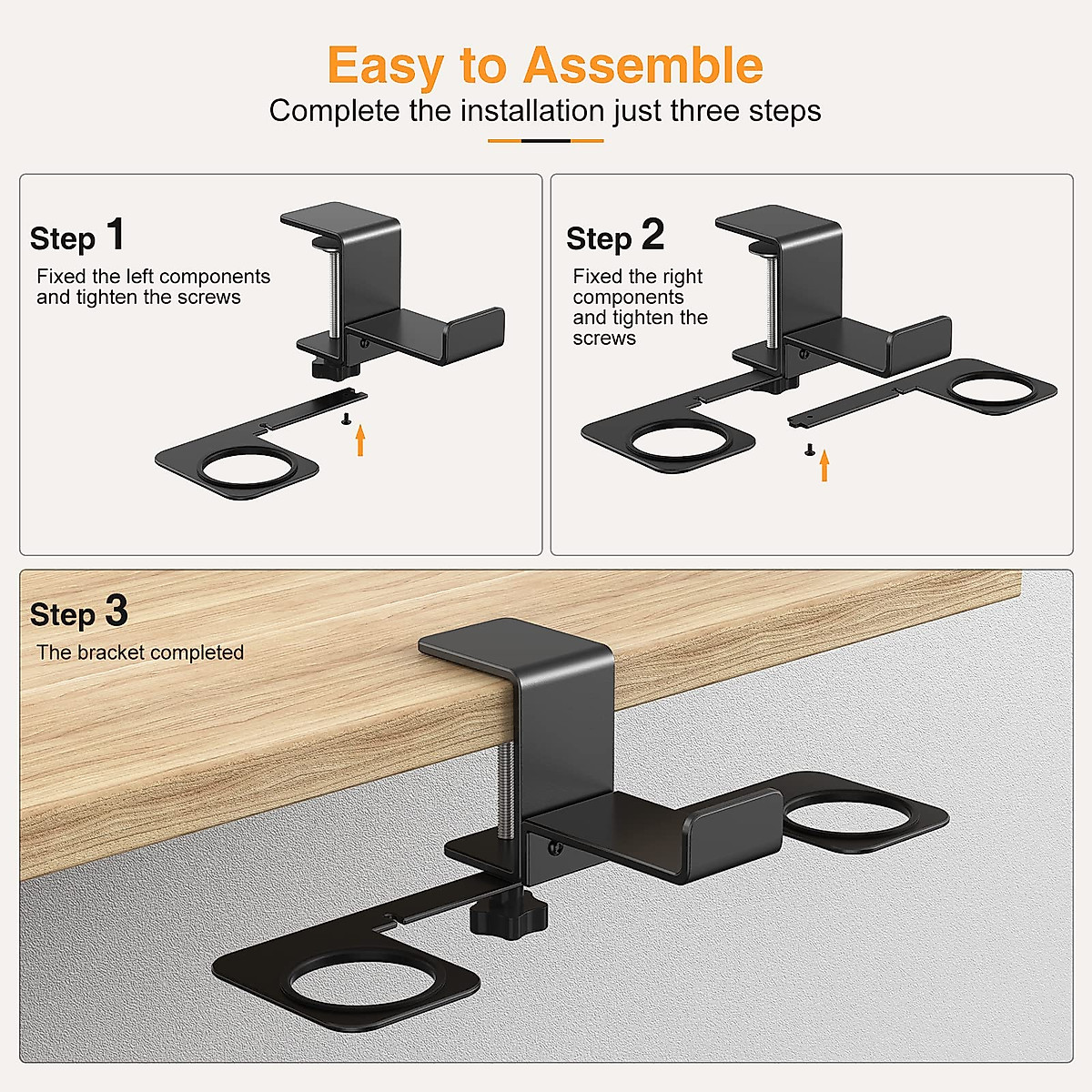 Easy to Assemble
Complete the installation just three steps

Step 1
Fixed the left components and tighten the screws

Step 2
Fixed the right components and tighten the screws

Step 3
The bracket completed