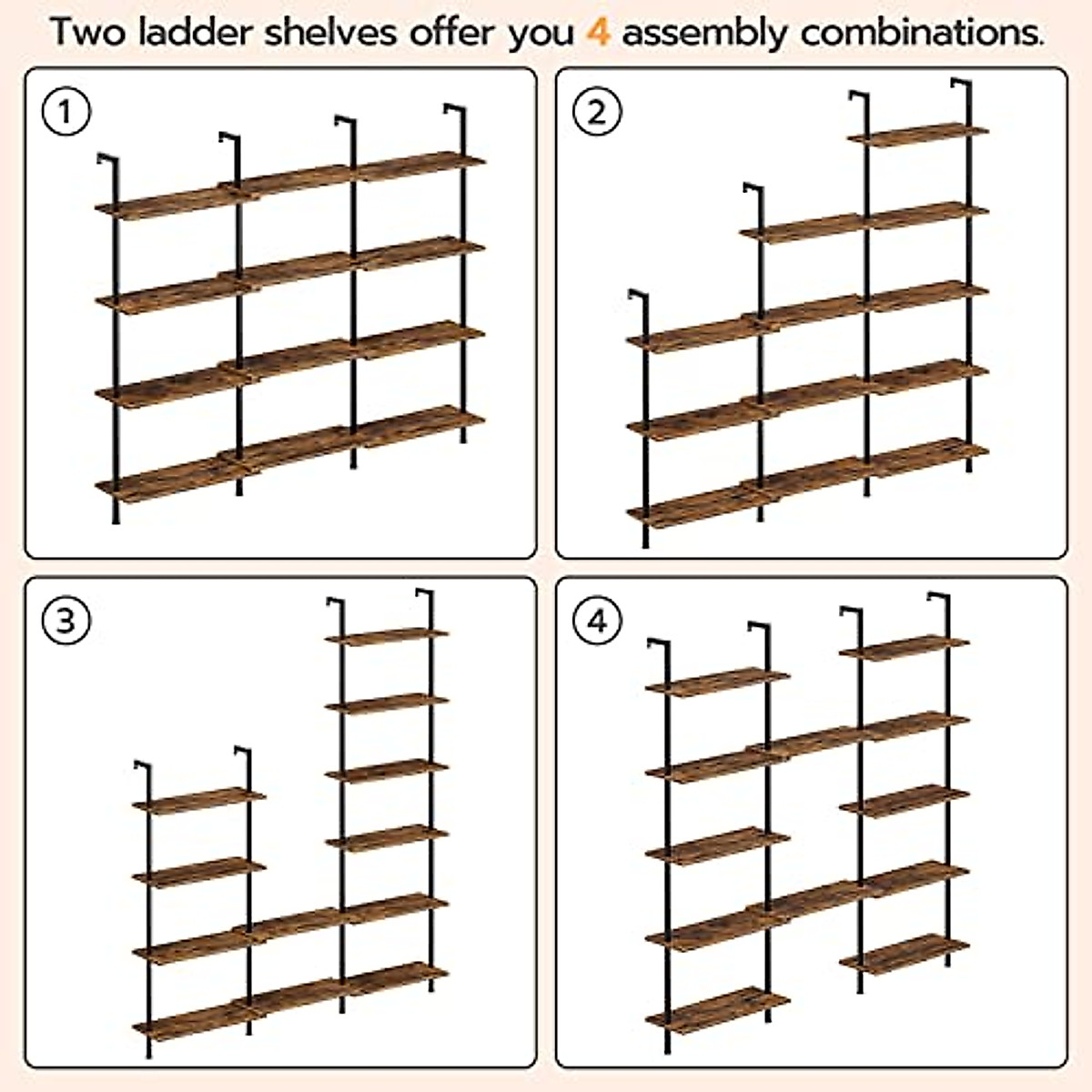 Two ladder shelves offer you 4 assembly combinations.

①

②

③

④