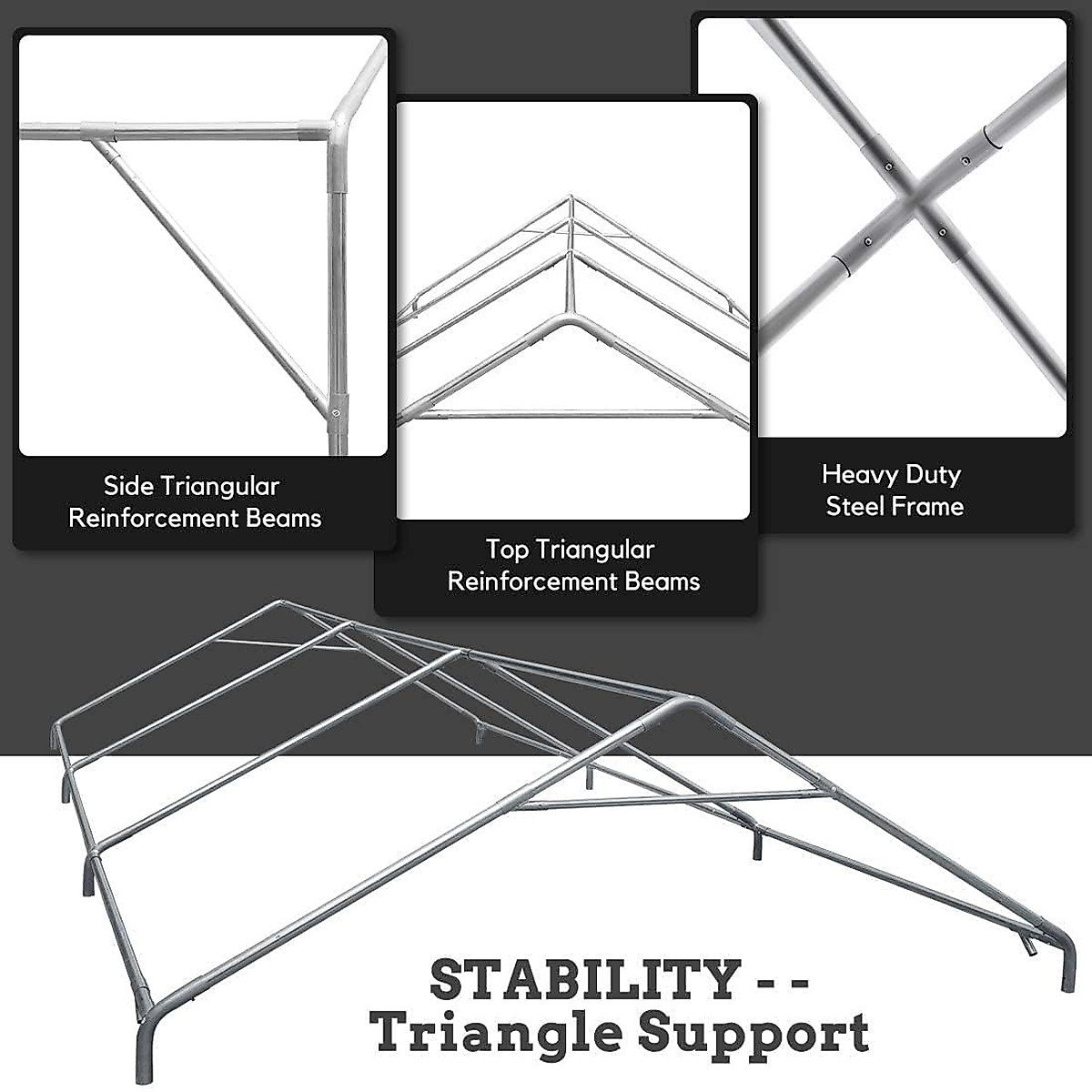 Side Triangular Reinforcement Beams

Top Triangular Reinforcement Beams

Heavy Duty Steel Frame

STABILITY - -
Triangle Support