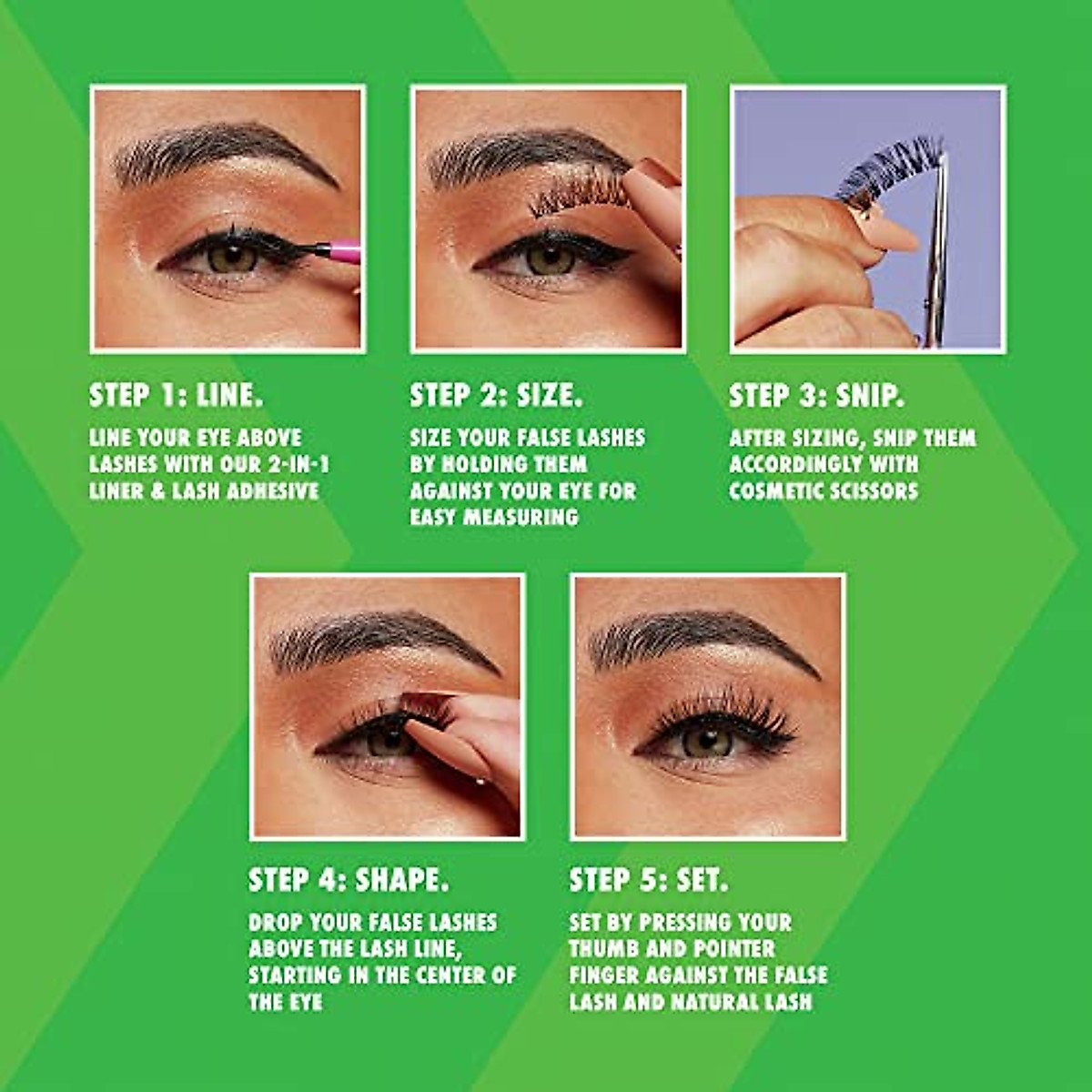 STEP 1: LINE.

LINE YOUR EYE ABOVE LASHES WITH OUR 2-IN-1 LINER & LASH ADHESIVE

STEP 2: SIZE.

SIZE YOUR FALSE LASHES BY HOLDING THEM AGAINST YOUR EYE FOR EASY MEASURING

STEP 3: SNIP.

AFTER SIZING, SNIP THEM ACCORDINGLY WITH COSMETIC SCISSORS

STEP 4: SHAPE.

DROP YOUR FALSE LASHES ABOVE THE LASH LINE, STARTING IN THE CENTER OF THE EYE

STEP 5: SET.

SET BY PRESSING YOUR THUMB AND POINTER FINGER AGAINST THE FALSE LASH AND NATURAL LASH