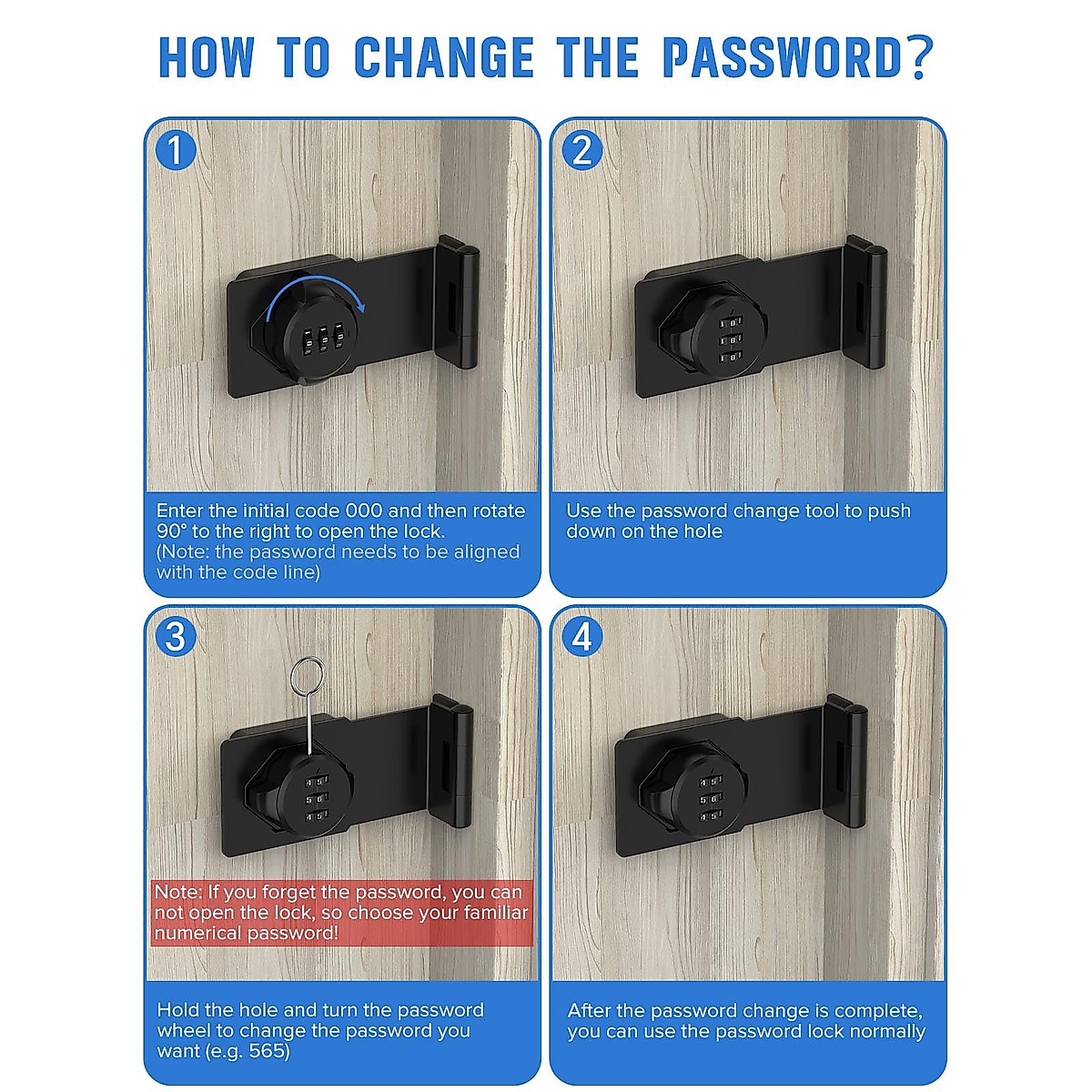 HOW TO CHANGE THE PASSWORD?

1

Enter the initial code 000 and then rotate 90° to the right to open the lock.
(Note: the password needs to be aligned with the code line)

2

Use the password change tool to push down on the hole

3

Note: If you forget the password, you can not open the lock, so choose your familiar numerical password!

Hold the hole and turn the password wheel to change the password you want (e.g. 565)

4

After the password change is complete, you can use the password lock normally