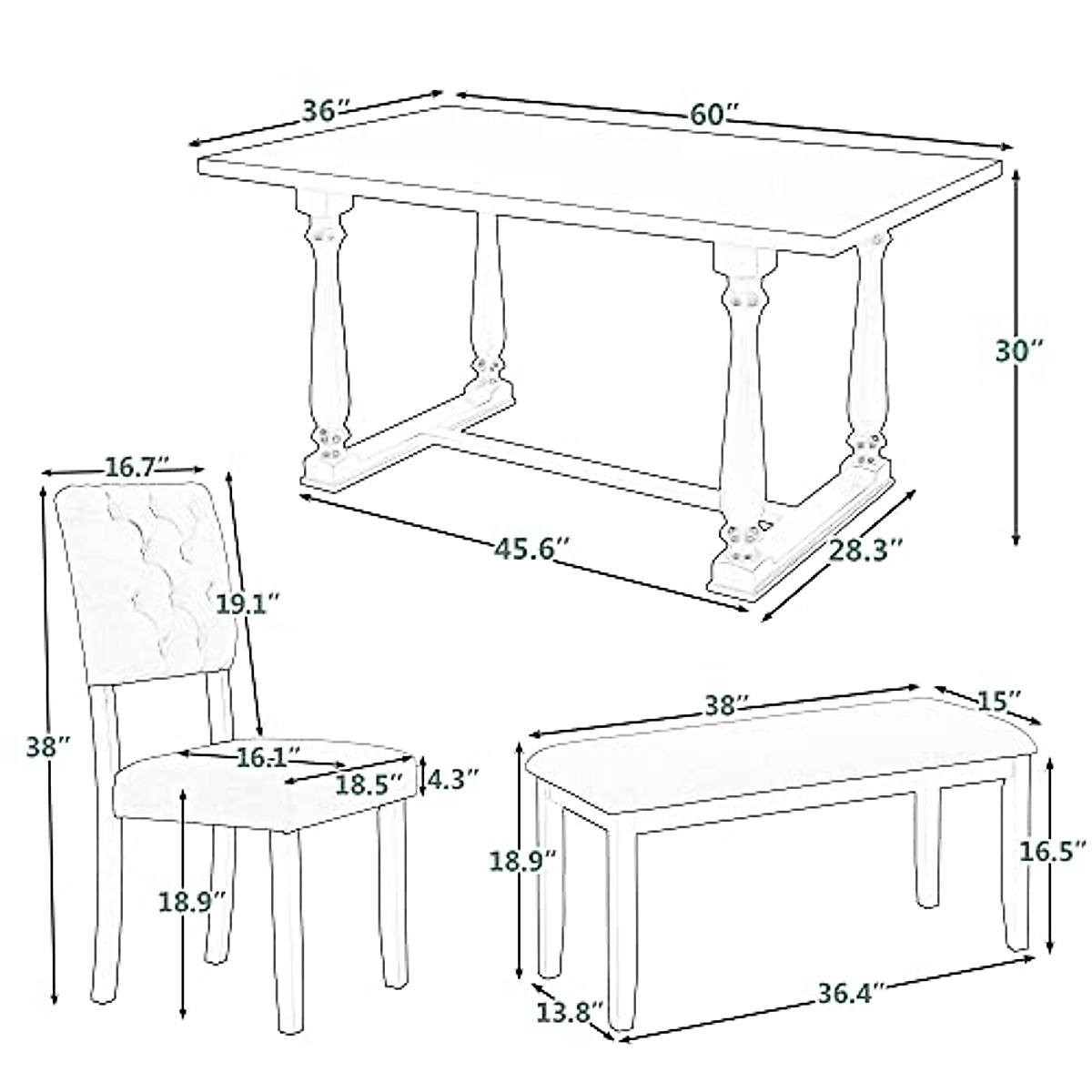 36″
60″
30″
45.6″
28.3″
16.7″
19.1″
38″
16.1″
18.5″
4.3″
18.9″
38″
15″
18.9″
16.5″
13.8″
36.4″