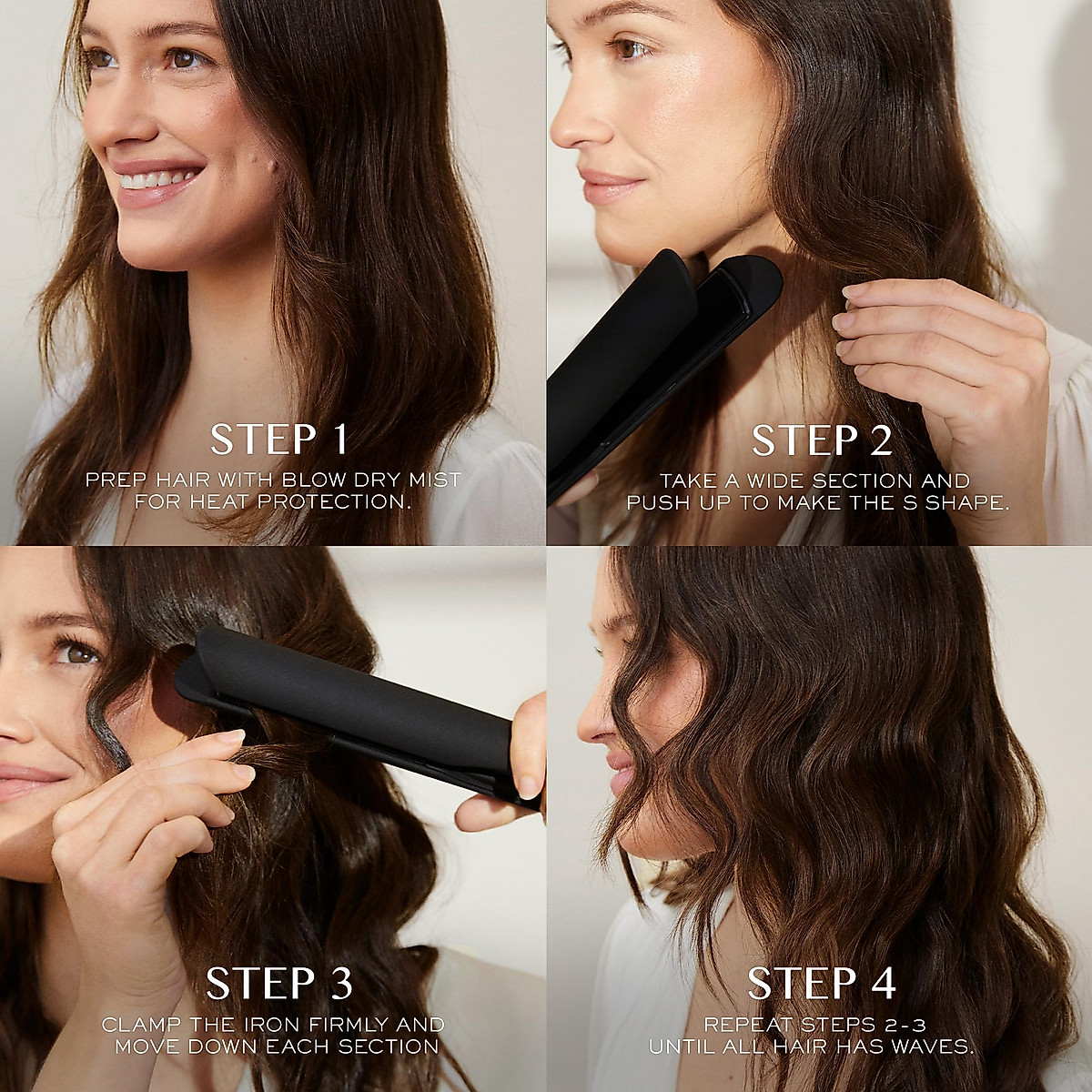 STEP 1
PREP HAIR WITH BLOW DRY MIST FOR HEAT PROTECTION.

STEP 2
TAKE A WIDE SECTION AND PUSH UP TO MAKE THE S SHAPE.

STEP 3
CLAMP THE IRON FIRMLY AND MOVE DOWN EACH SECTION

STEP 4
REPEAT STEPS 2-3 UNTIL ALL HAIR HAS WAVES.