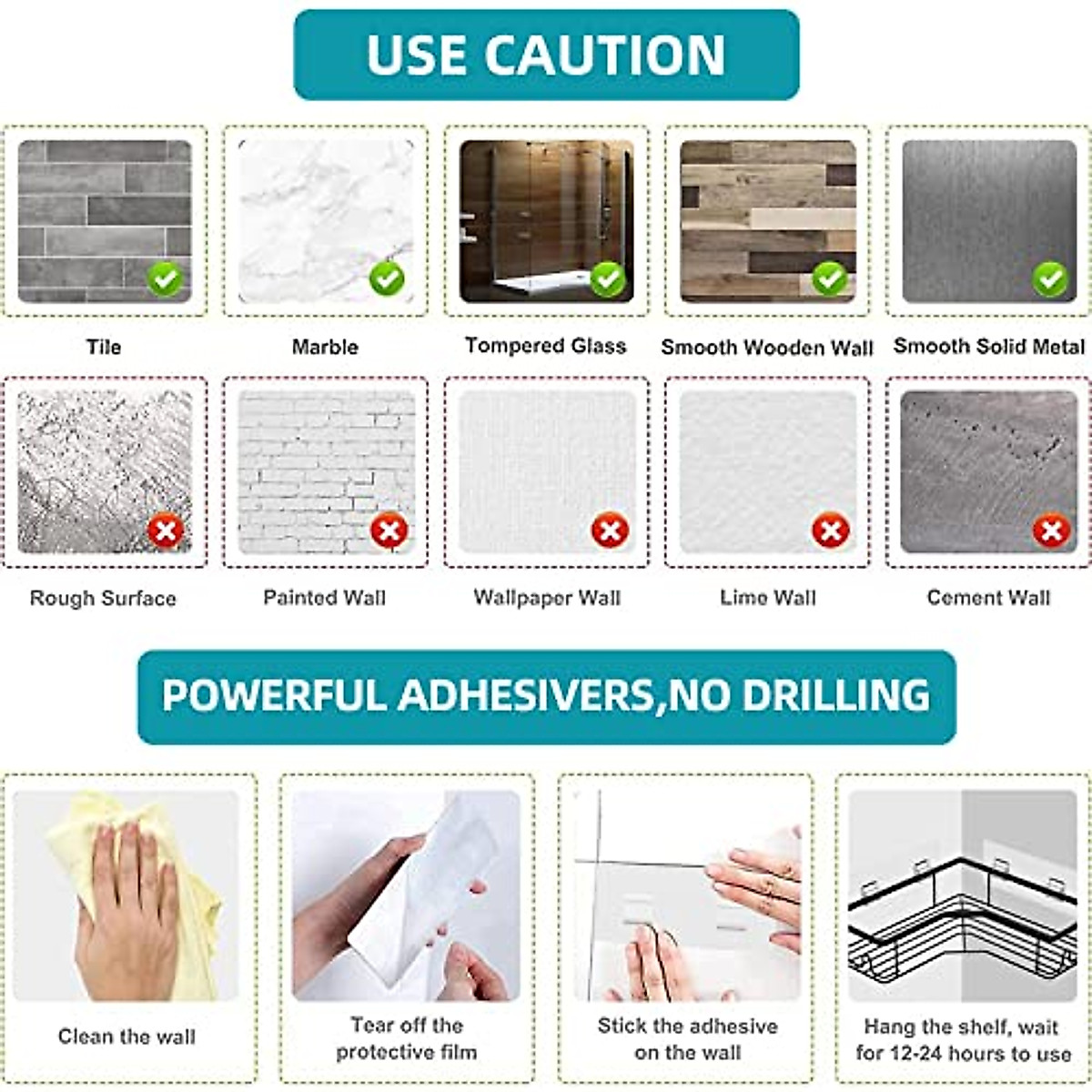 USE CAUTION

Tile

Marble

Tompered Glass

Smooth Wooden Wall

Smooth Solid Metal

Rough Surface

Painted Wall

Wallpaper Wall

Lime Wall

Cement Wall

POWERFUL ADHESIVERS,NO DRILLING

Clean the wall

Tear off the protective film

Stick the adhesive on the wall

Hang the shelf, wait for 12-24 hours to use