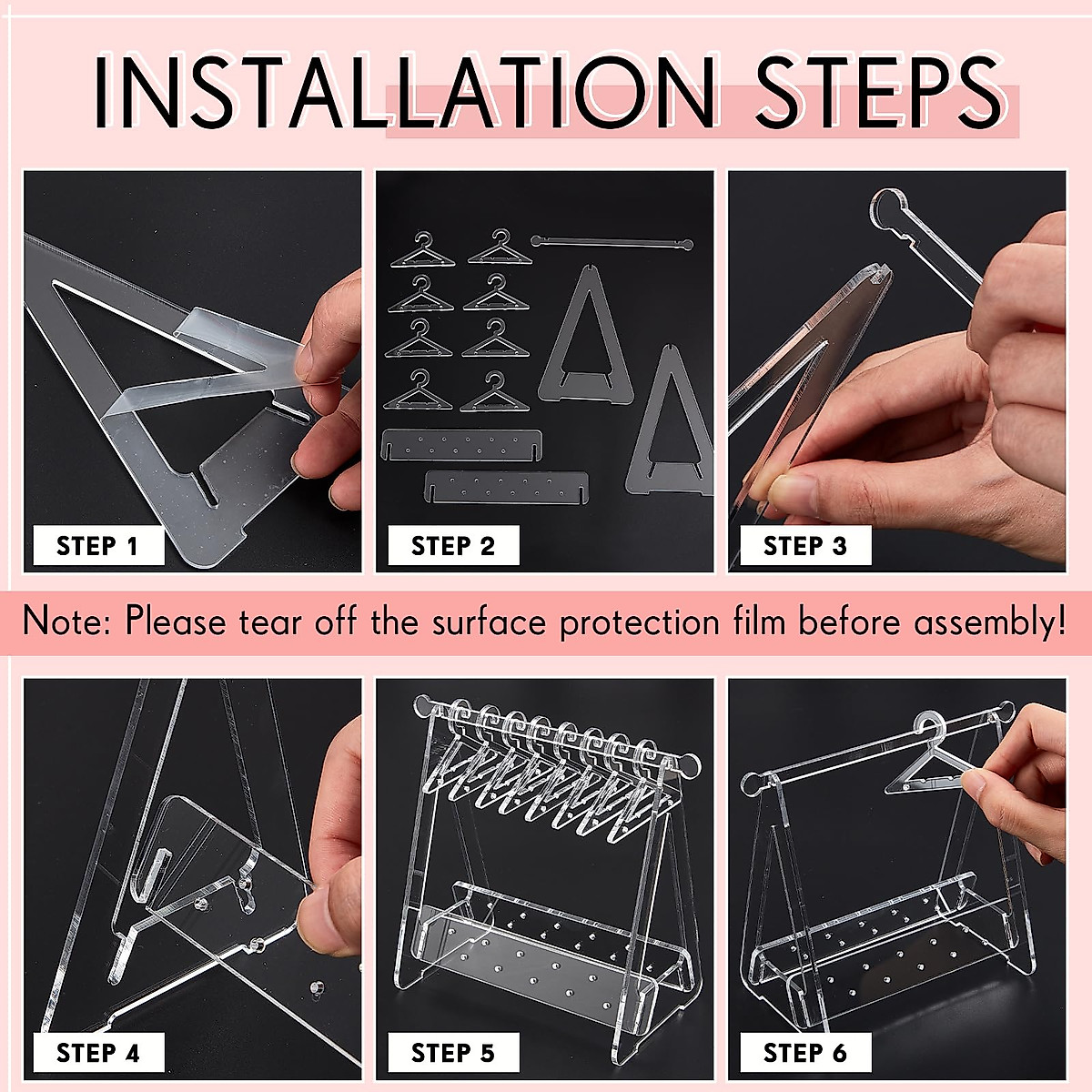 INSTALLATION STEPS

STEP 1

STEP 2

STEP 3

Note: Please tear off the surface protection film before assembly!

STEP 4

STEP 5

STEP 6