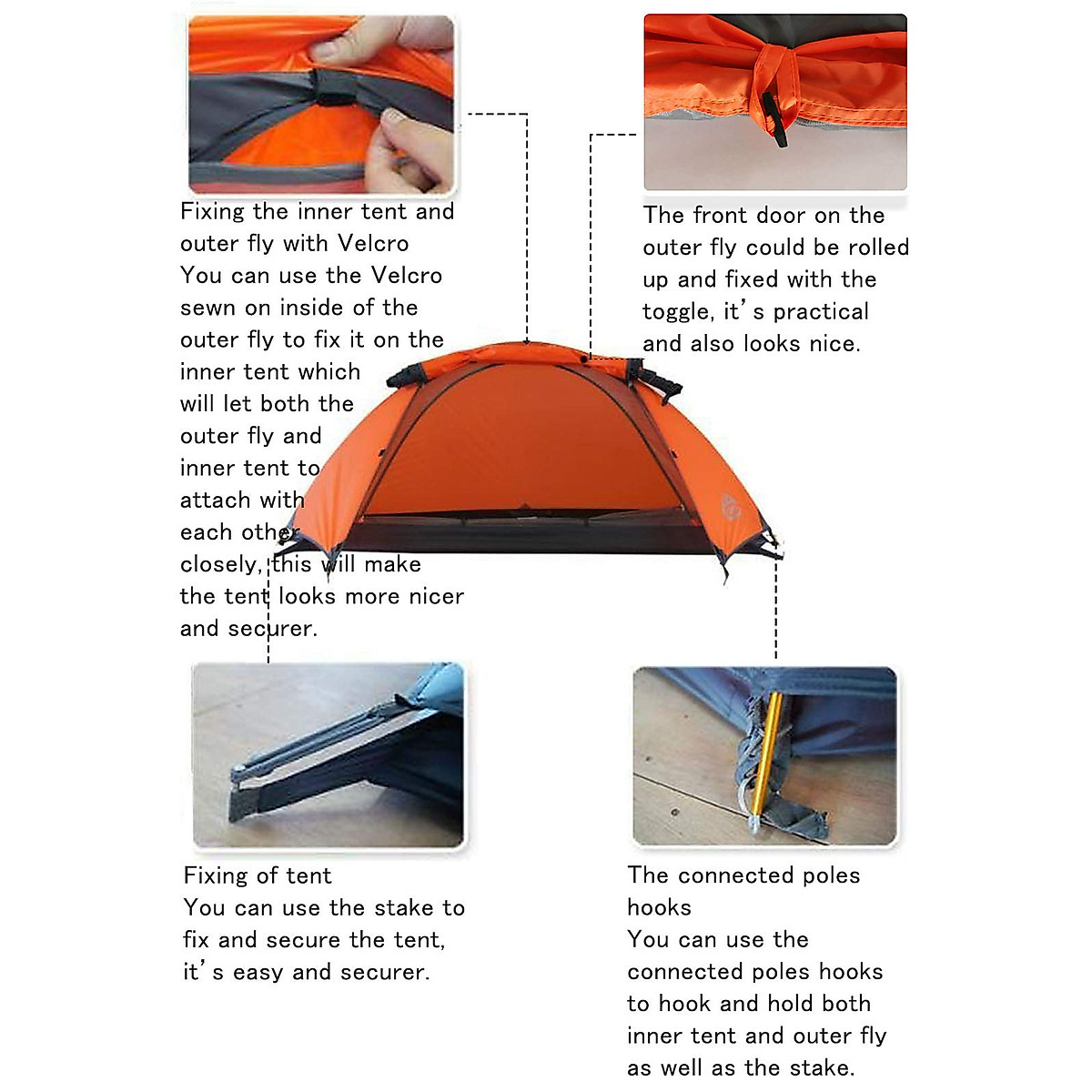 Fixing the inner tent and outer fly with Velcro
You can use the Velcro sewn on inside of the outer fly to fix it on the inner tent which will let both the outer fly and inner tent to attach with each other closely, this will make the tent looks more nicer and securer.

The front door on the outer fly could be rolled up and fixed with the toggle, it's practical and also looks nice.

Fixing of tent
You can use the stake to fix and secure the tent, it's easy and securer.

The connected poles hooks
You can use the connected poles hooks to hook and hold both inner tent and outer fly as well as the stake.