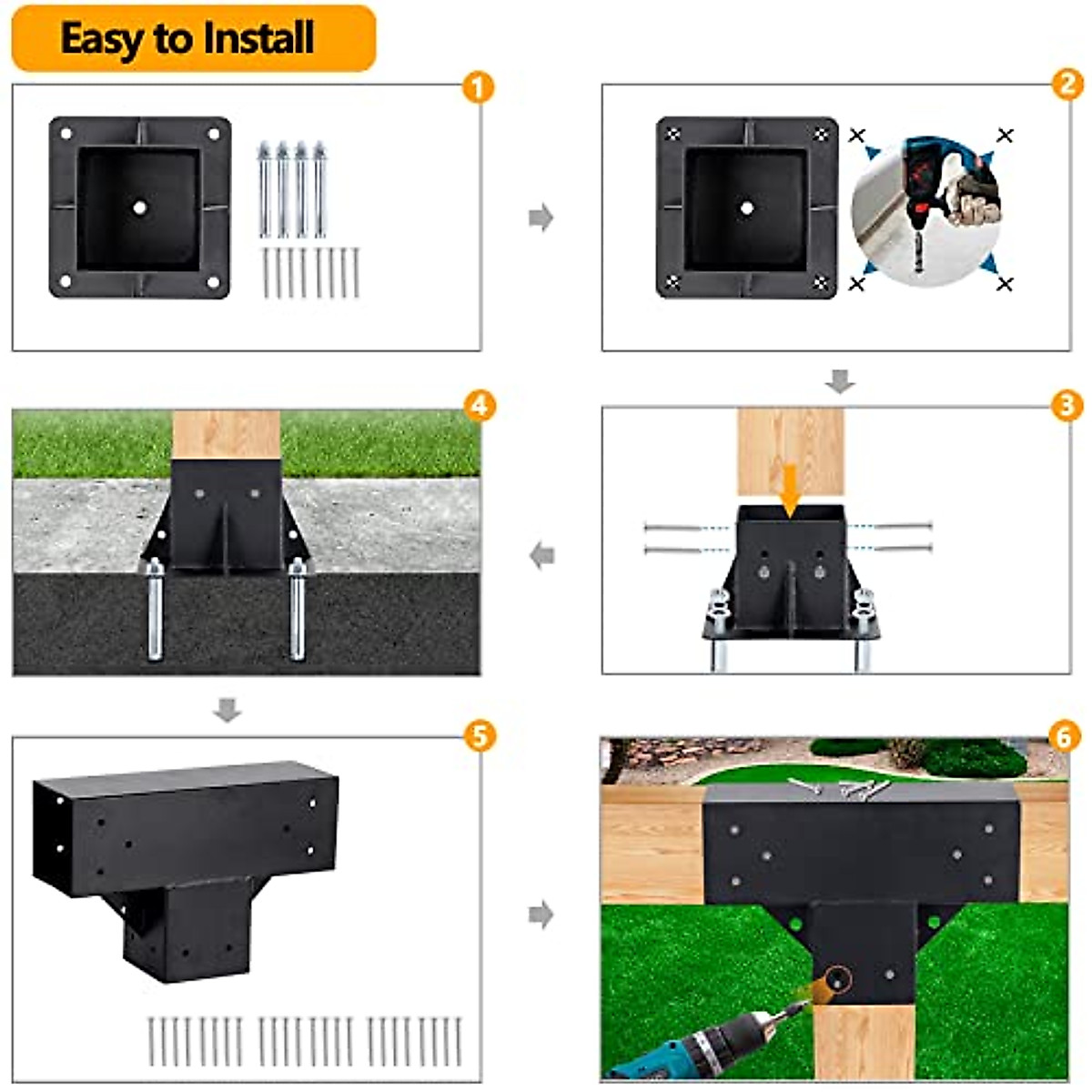 Easy to Install

1

2

4

3

5

6