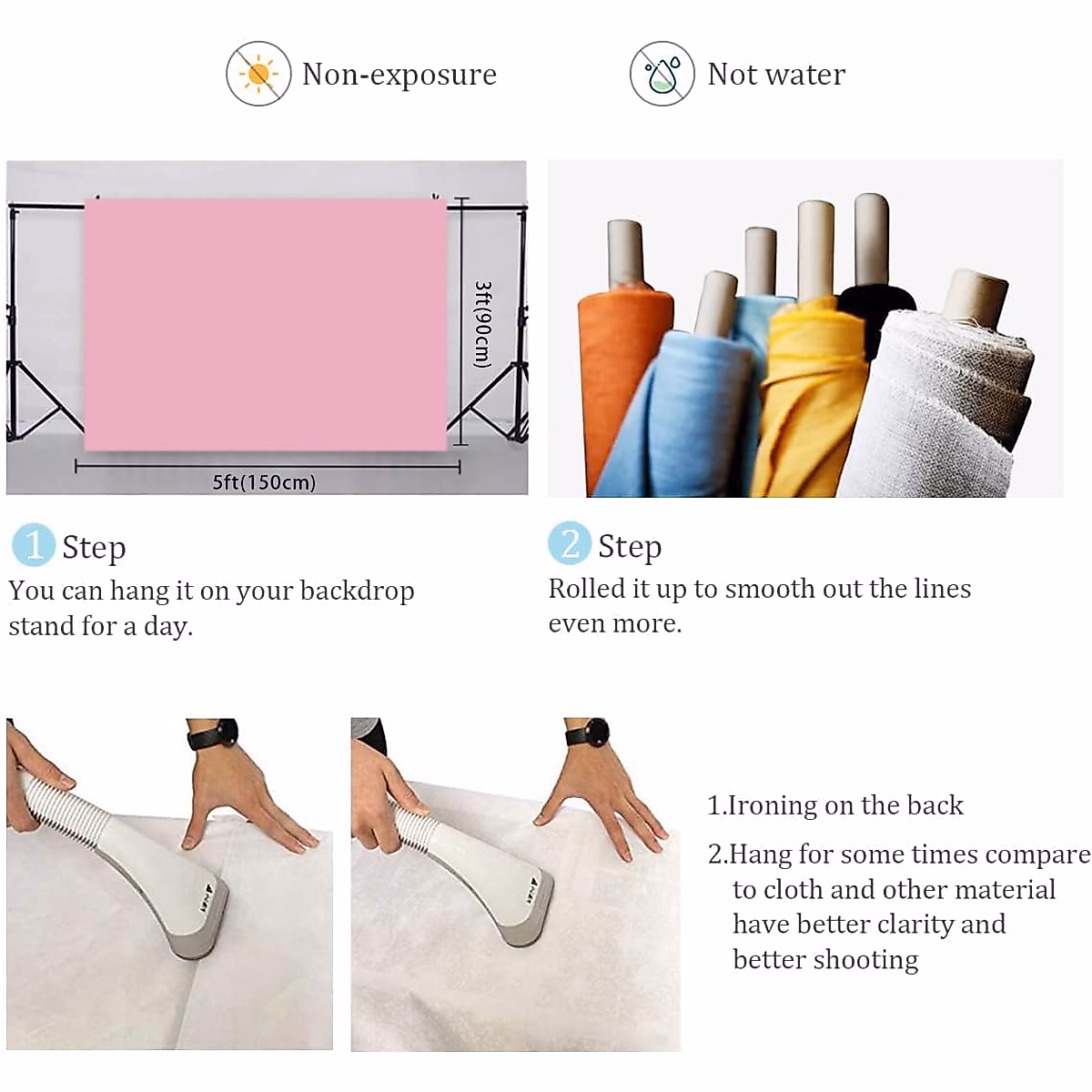 Non-exposure

Not water

3ft(90cm)

5ft(150cm)

1 Step

You can hang it on your backdrop stand for a day.

2 Step

Rolled it up to smooth out the lines even more.

1.Ironing on the back

2.Hang for some times compare to cloth and other material have better clarity and better shooting