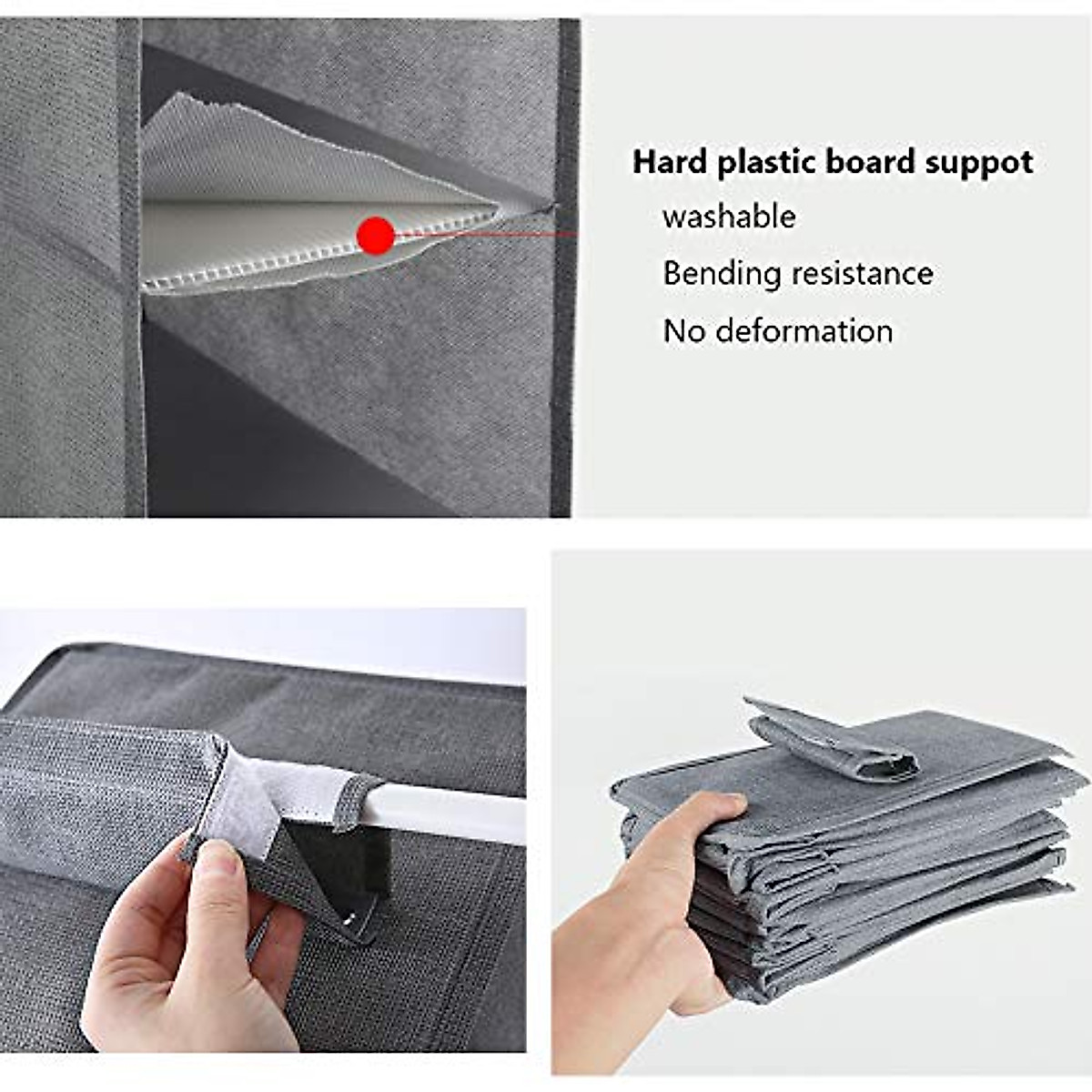 Hard plastic board suppot
washable
Bending resistance
No deformation