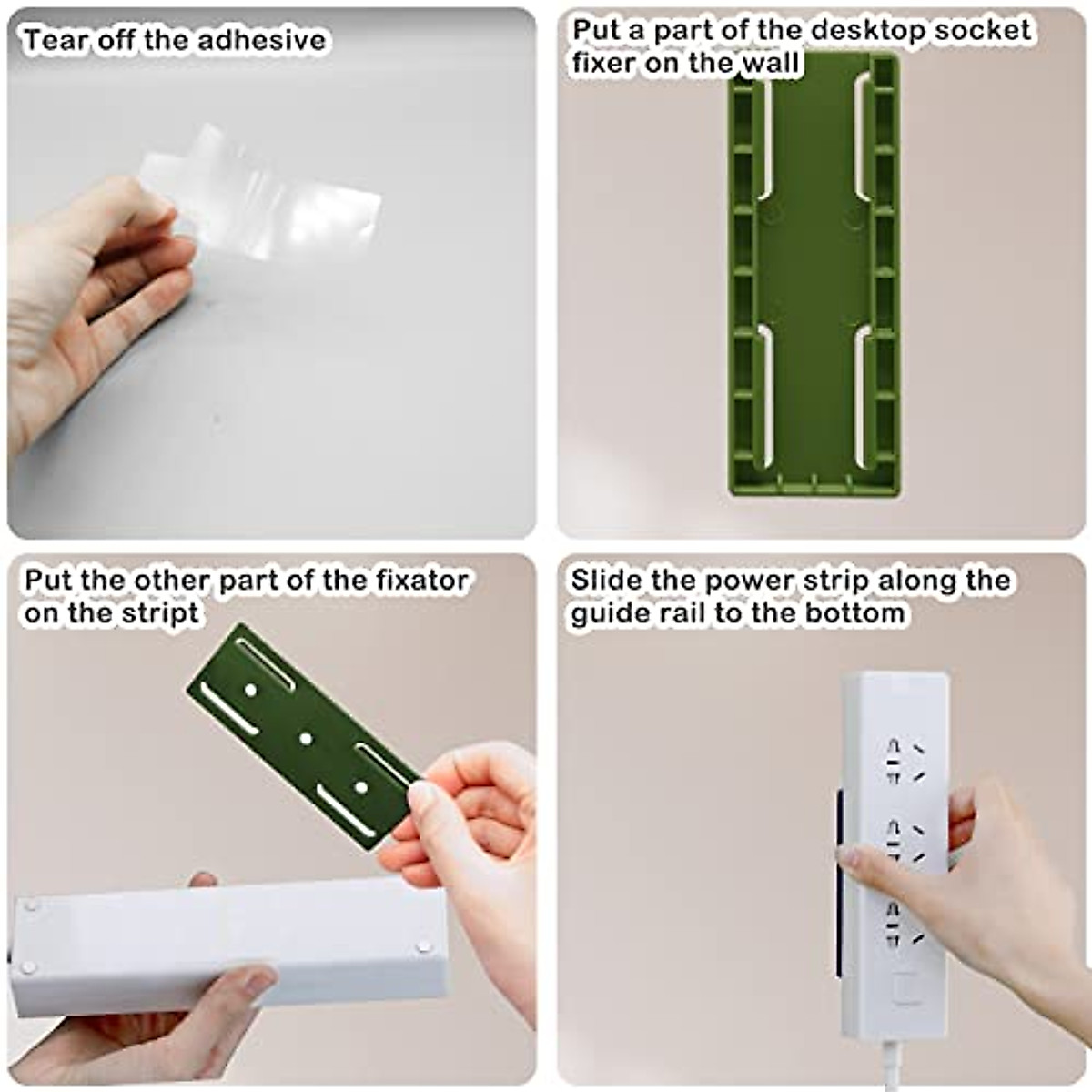 Tear off the adhesive

Put a part of the desktop socket fixer on the wall

Put the other part of the fixator on the stript

Slide the power strip along the guide rail to the bottom