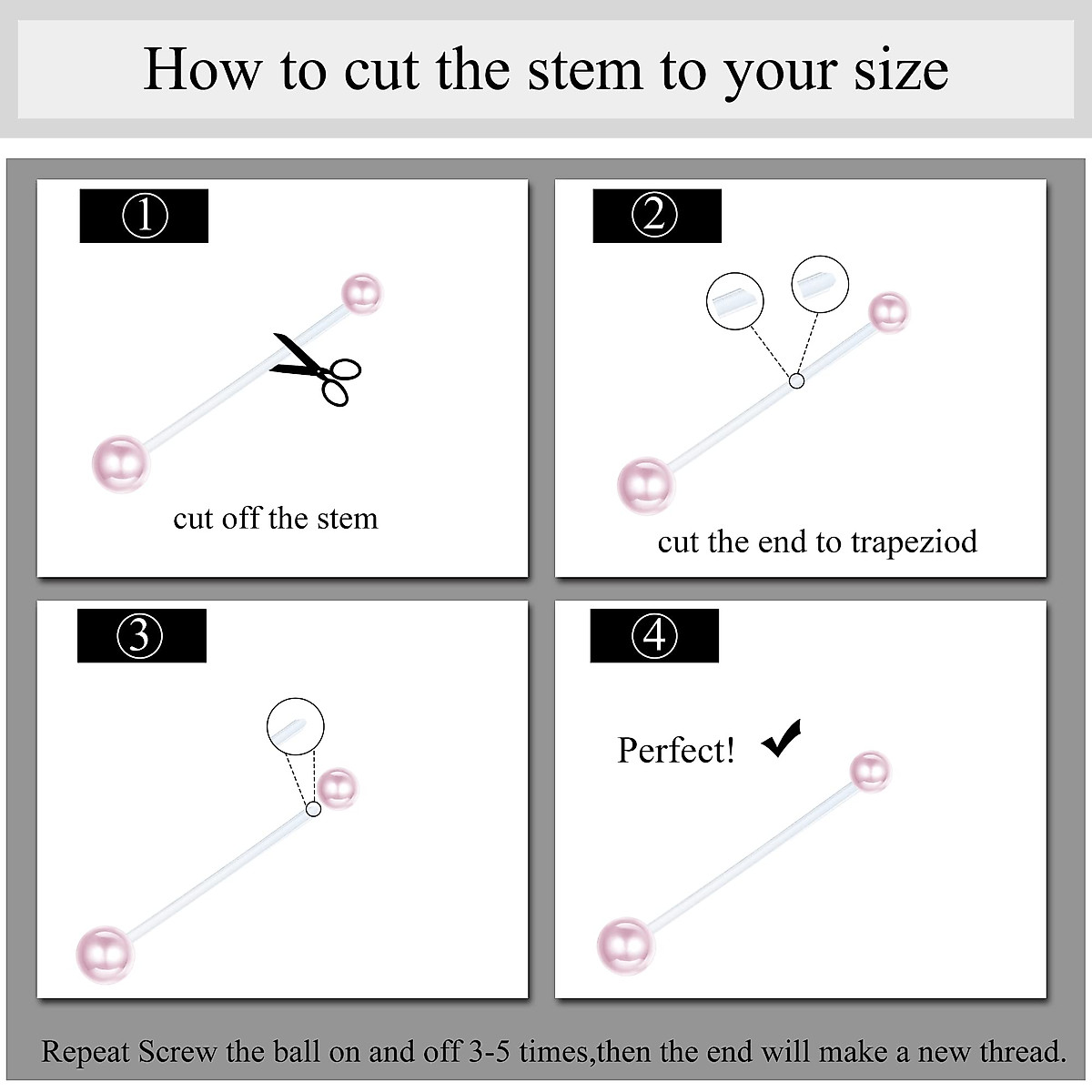 How to cut the stem to your size

①

cut off the stem

②

cut the end to trapeziod

③

④

Perfect!

Repeat Screw the ball on and off 3-5 times,then the end will make a new thread.