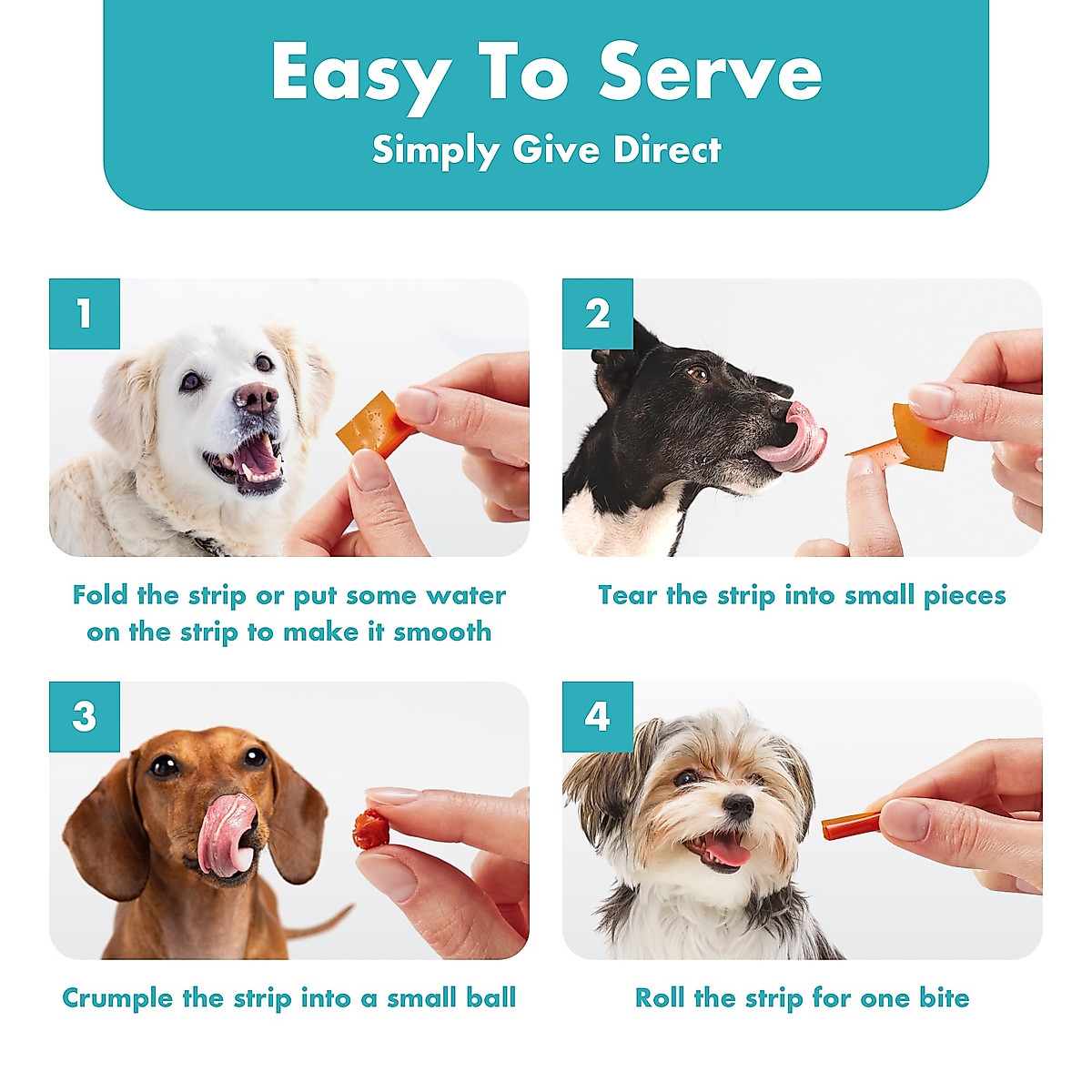 Easy To Serve
Simply Give Direct

1

Fold the strip or put some water on the strip to make it smooth

2

Tear the strip into small pieces

3

Crumple the strip into a small ball

4

Roll the strip for one bite