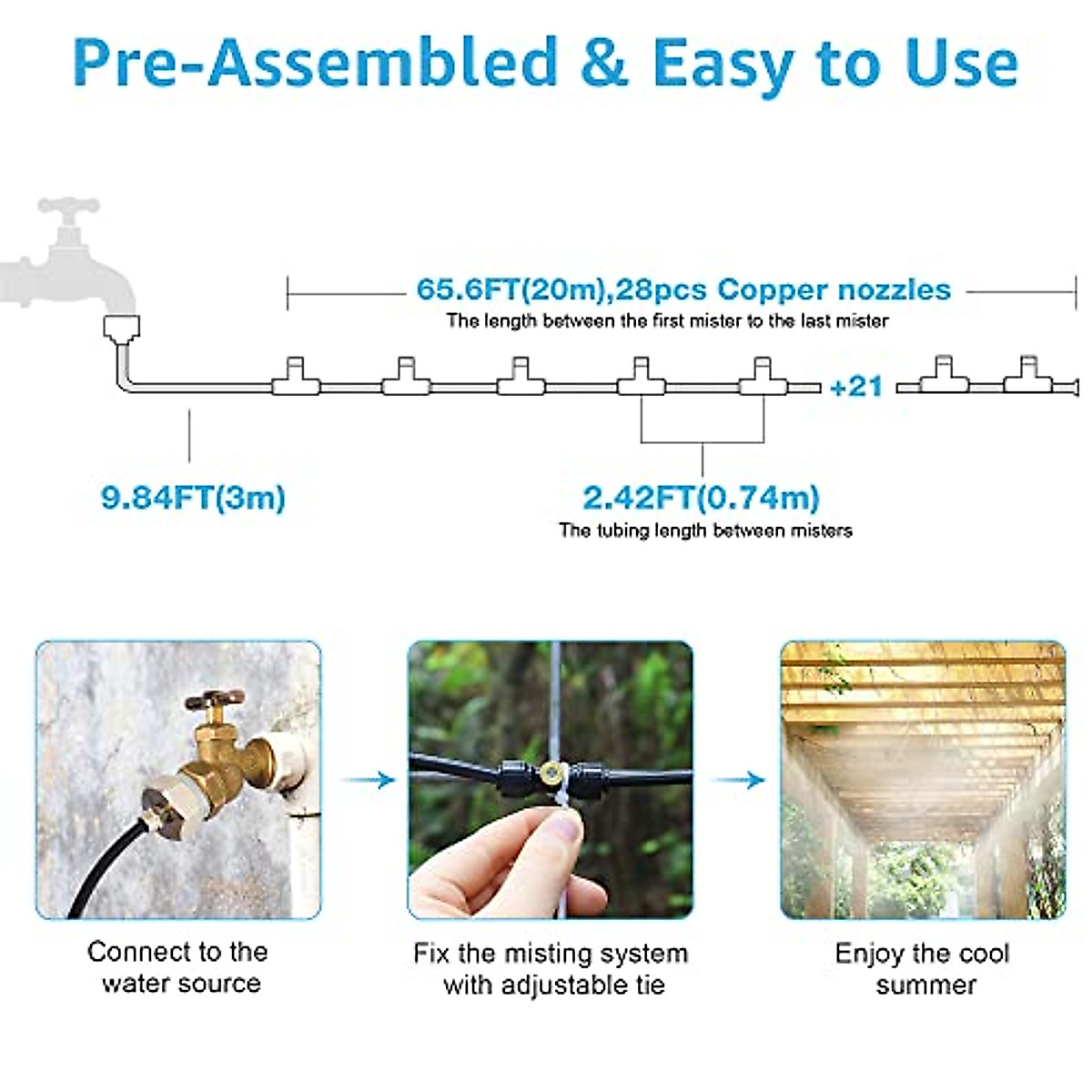 Pre-Assembled & Easy to Use

65.6FT(20m),28pcs Copper nozzles
The length between the first mister to the last mister

+21

9.84FT(3m)

2.42FT(0.74m)
The tubing length between misters

Connect to the water source

Fix the misting system with adjustable tie

Enjoy the cool summer