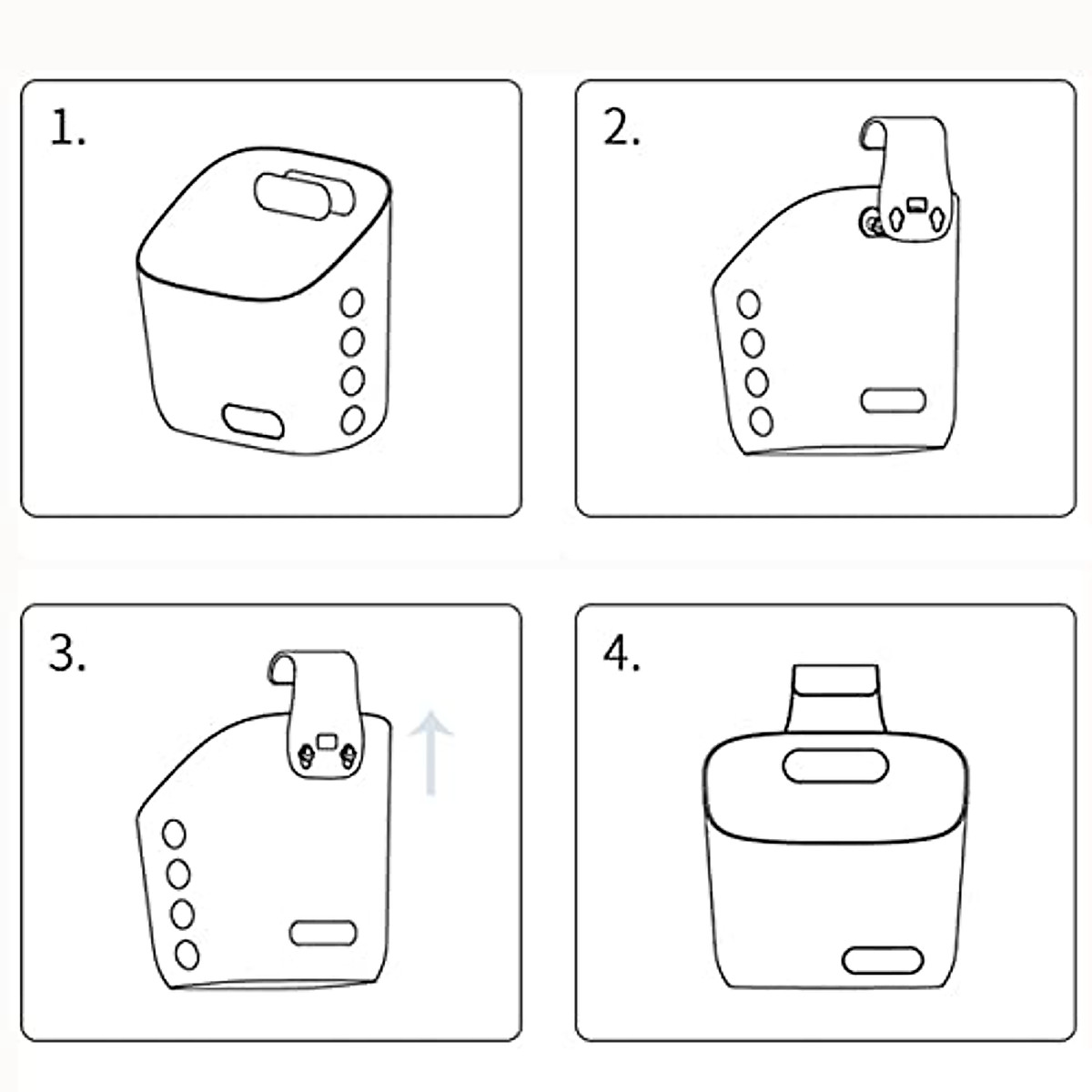 1.

2.

3.

4.