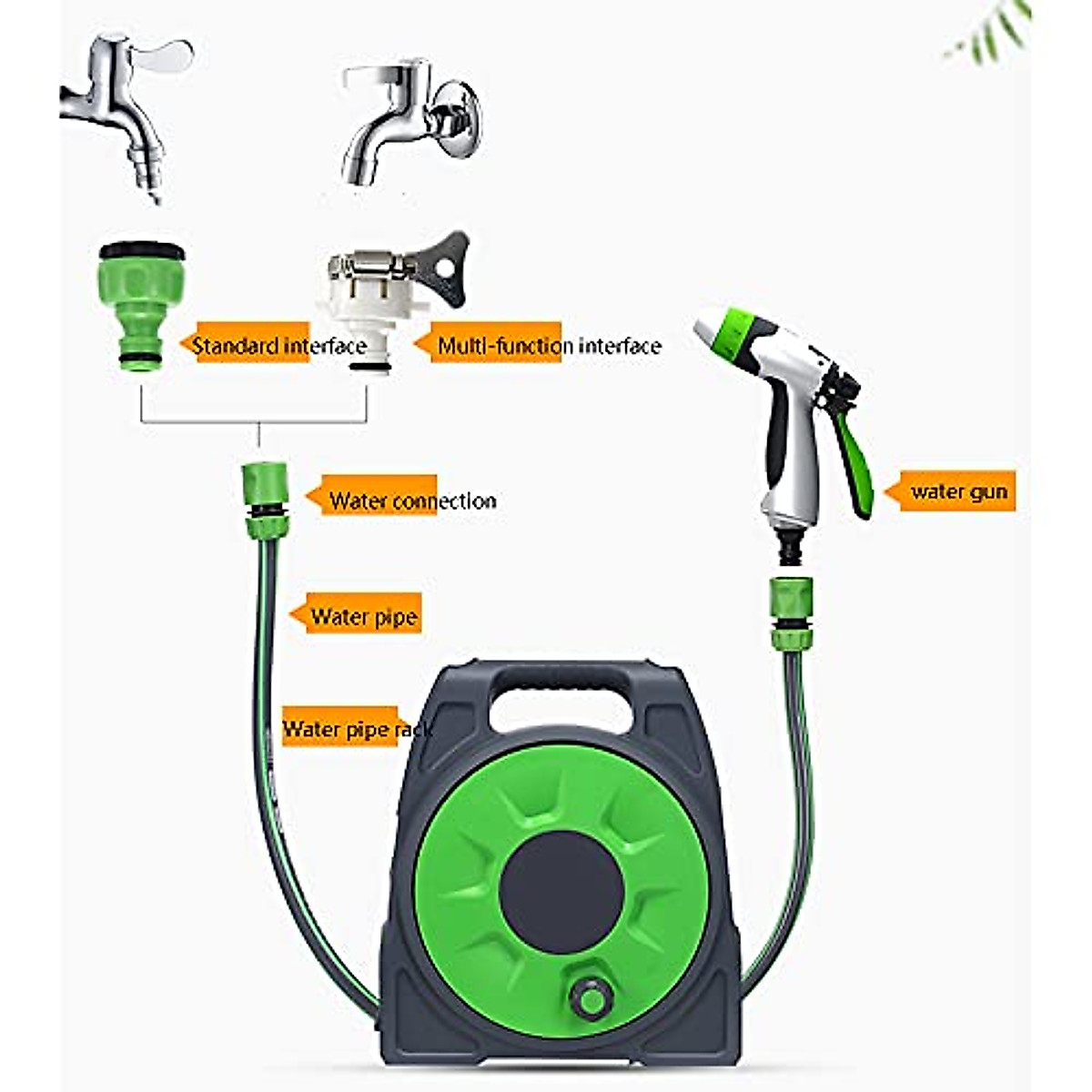 Standard interface

Multi-function interface

Water connection

water gun

Water pipe

Water pipe rack