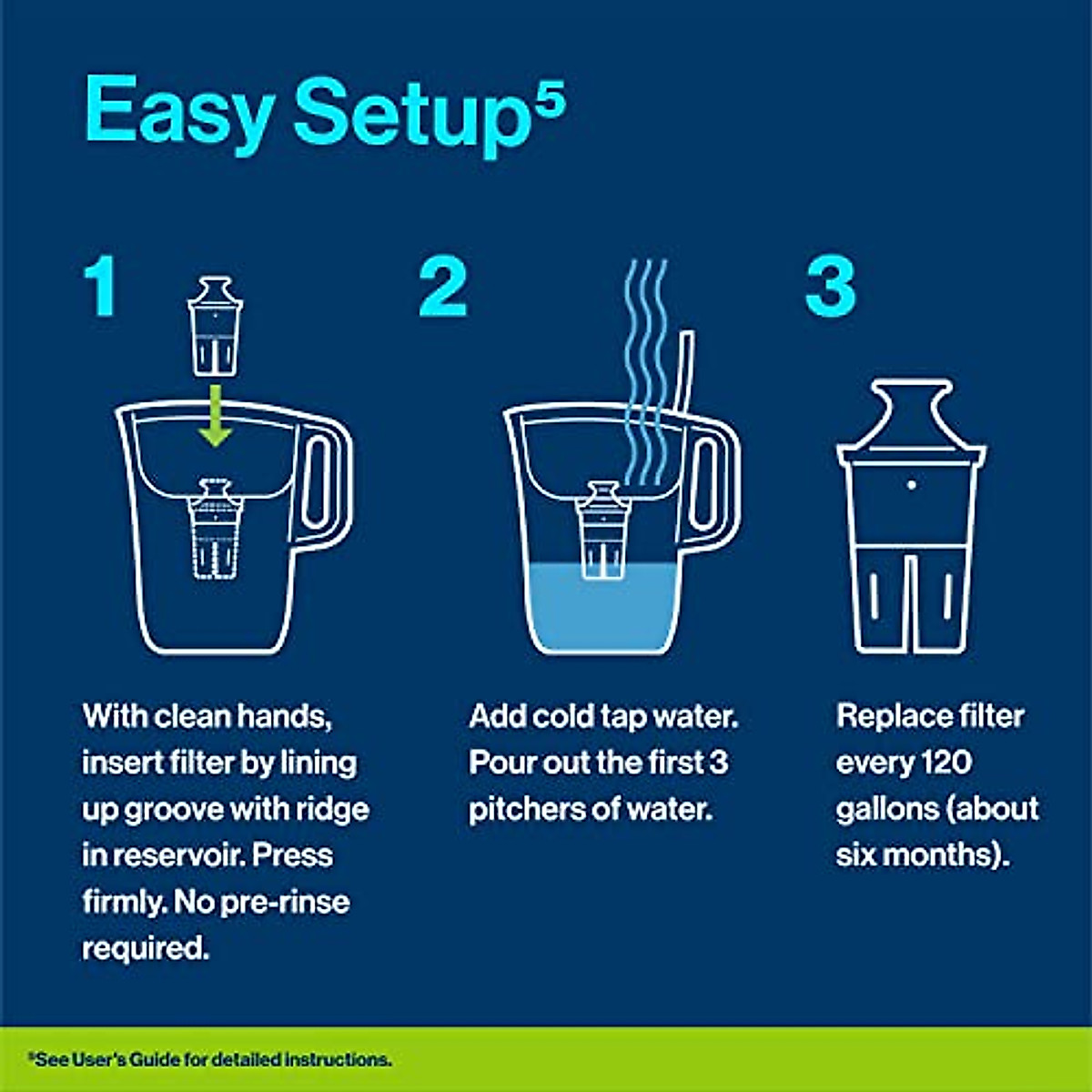 Easy Setup$^5$

1

With clean hands, insert filter by lining up groove with ridge in reservoir. Press firmly. No pre-rinse required.

2

Add cold tap water. Pour out the first 3 pitchers of water.

3

Replace filter every 120 gallons (about six months).

$^5$See User's Guide for detailed instructions.