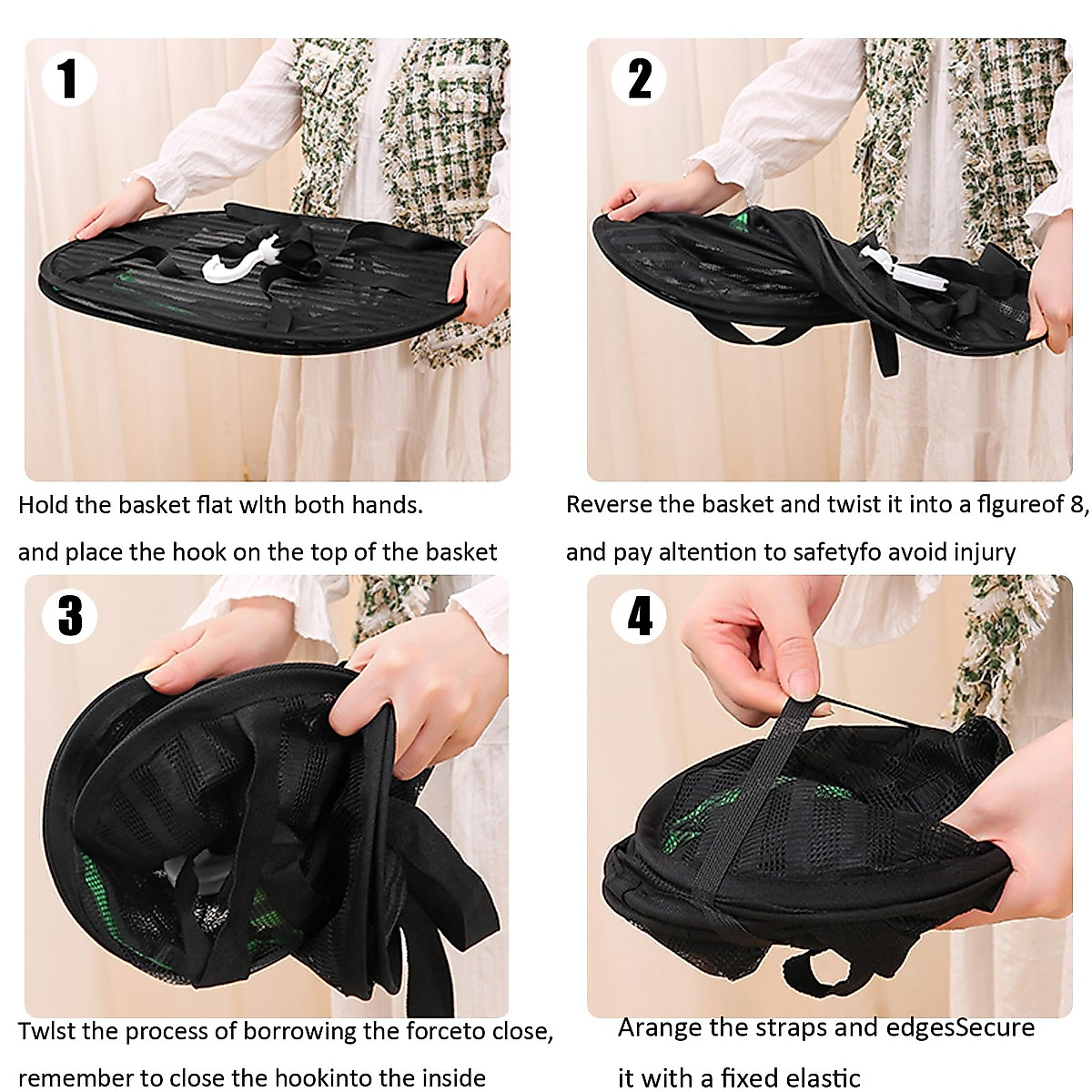 1

Hold the basket flat wlth both hands.

and place the hook on the top of the basket

2

Reverse the basket and twist it into a flgureof 8,

and pay altention to safetyfo avoid injury

3

Twlst the process of borrowing the forceto close,

remember to close the hookinto the inside

4

Arange the straps and edgesSecure

it with a fixed elastic