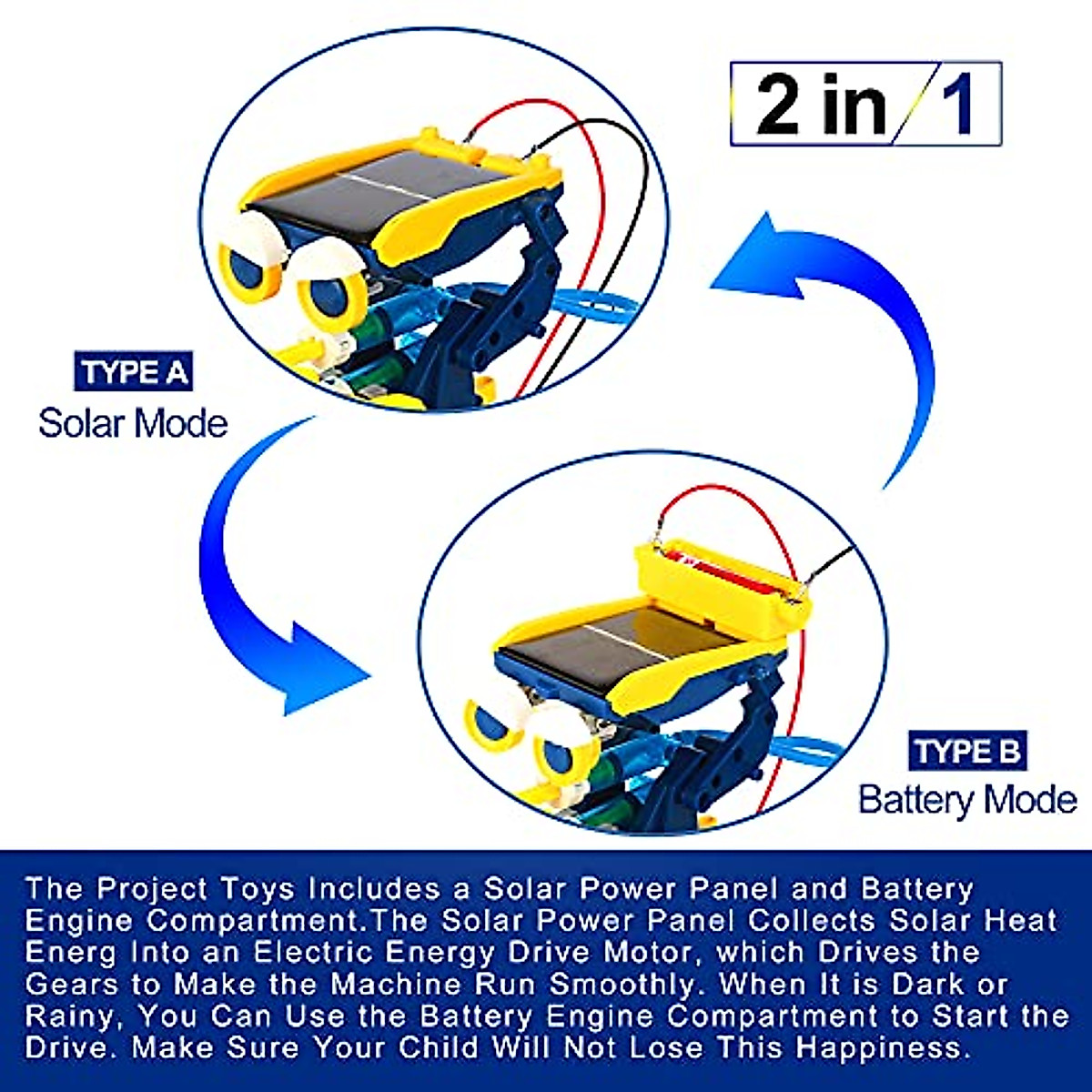 2 in 1

TYPE A
Solar Mode

TYPE B
Battery Mode

The Project Toys Includes a Solar Power Panel and Battery Engine Compartment.The Solar Power Panel Collects Solar Heat Energ Into an Electric Energy Drive Motor, which Drives the Gears to Make the Machine Run Smoothly. When It is Dark or Rainy, You Can Use the Battery Engine Compartment to Start the Drive. Make Sure Your Child Will Not Lose This Happiness.