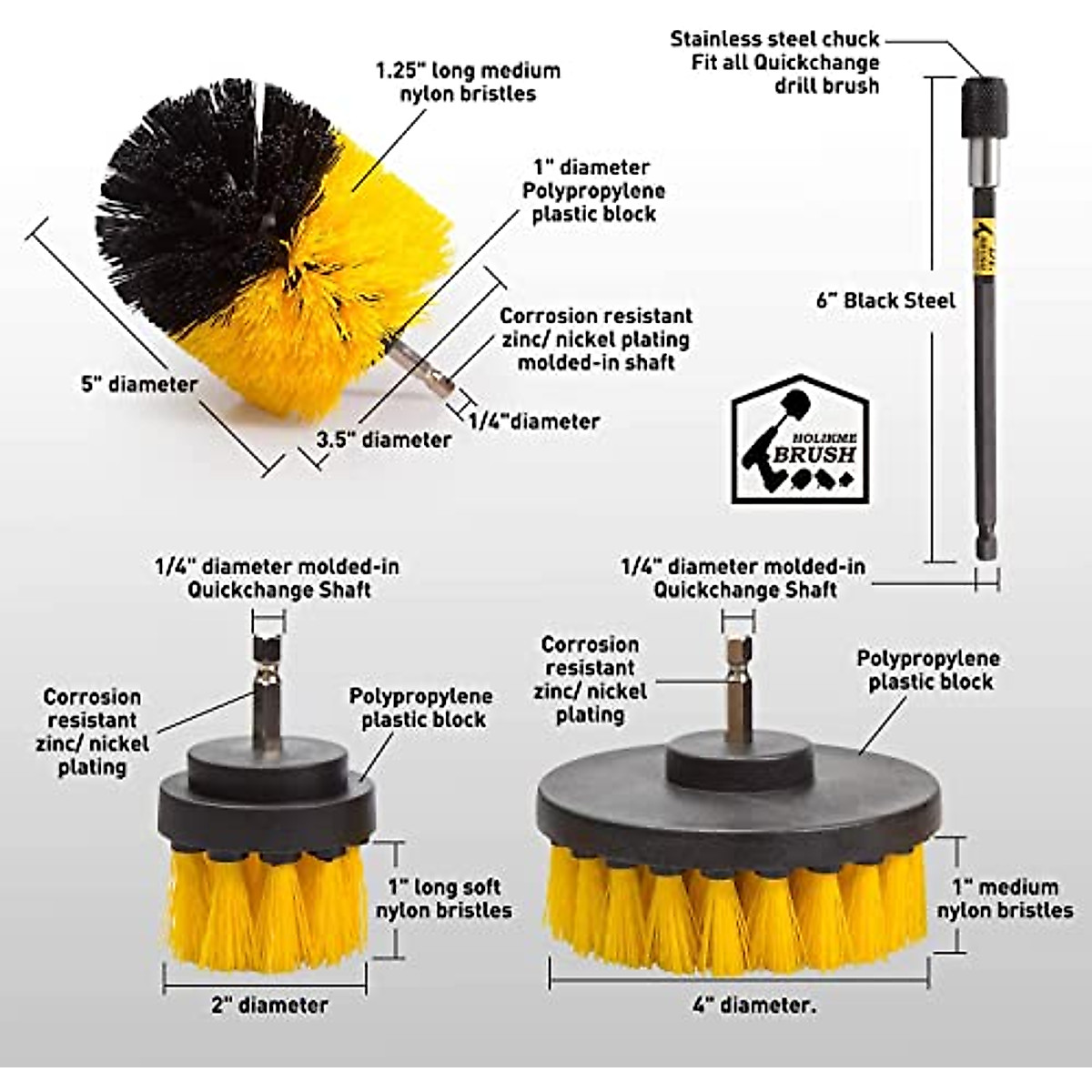 1.25" long medium nylon bristles

1" diameter Polypropylene plastic block

Corrosion resistant zinc/ nickel plating molded-in shaft

5" diameter

3.5" diameter

1/4"diameter

Stainless steel chuck Fit all Quickchange drill brush

6" Black Steel

HOLIKME BRUSH

1/4" diameter molded-in Quickchange Shaft

Corrosion resistant zinc/ nickel plating

Polypropylene plastic block

1" long soft nylon bristles

2" diameter

1/4" diameter molded-in Quickchange Shaft

Corrosion resistant zinc/ nickel plating

Polypropylene plastic block

1" medium nylon bristles

4" diameter.