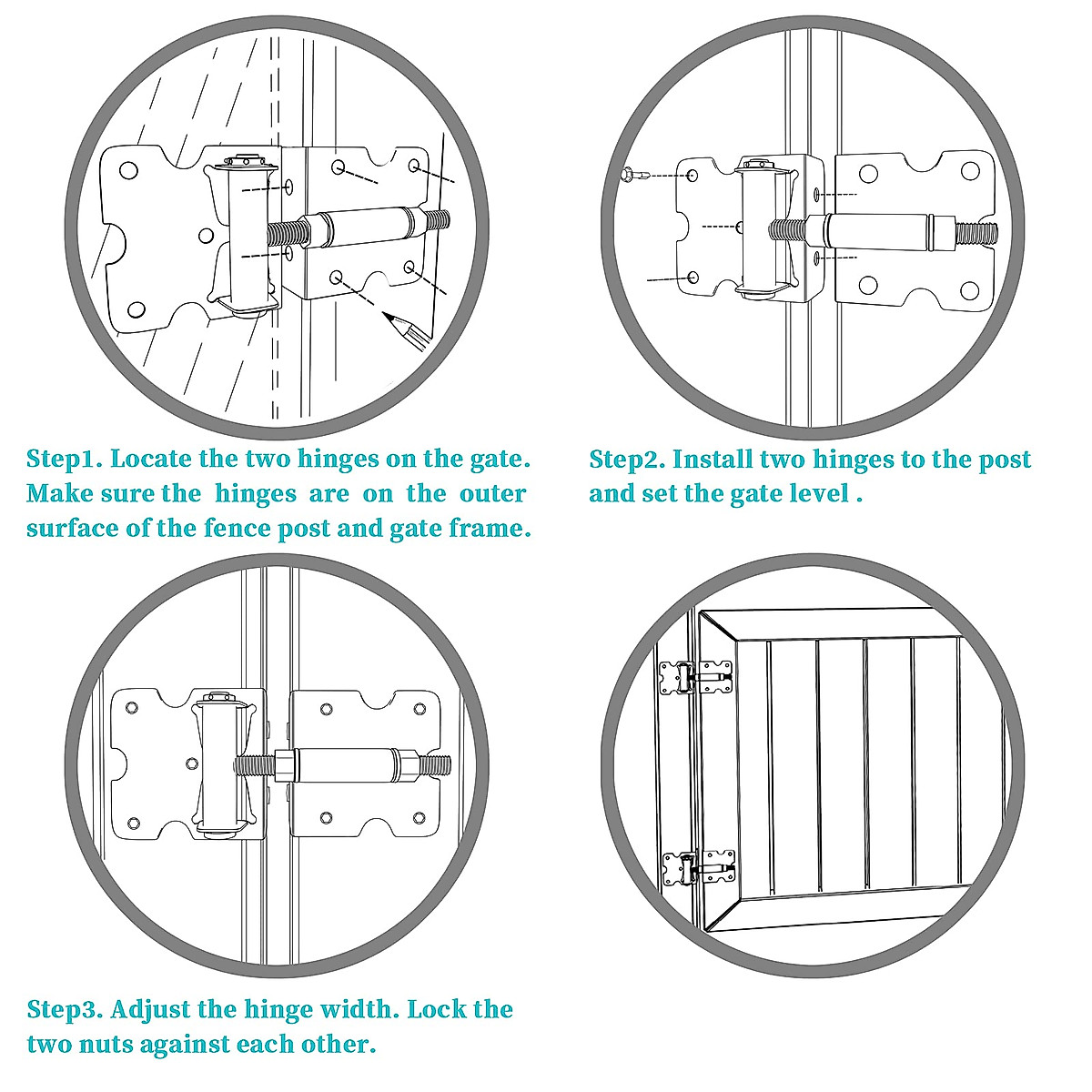 Step1. Locate the two hinges on the gate. Make sure the hinges are on the outer surface of the fence post and gate frame.

Step2. Install two hinges to the post and set the gate level .

Step3. Adjust the hinge width. Lock the two nuts against each other.