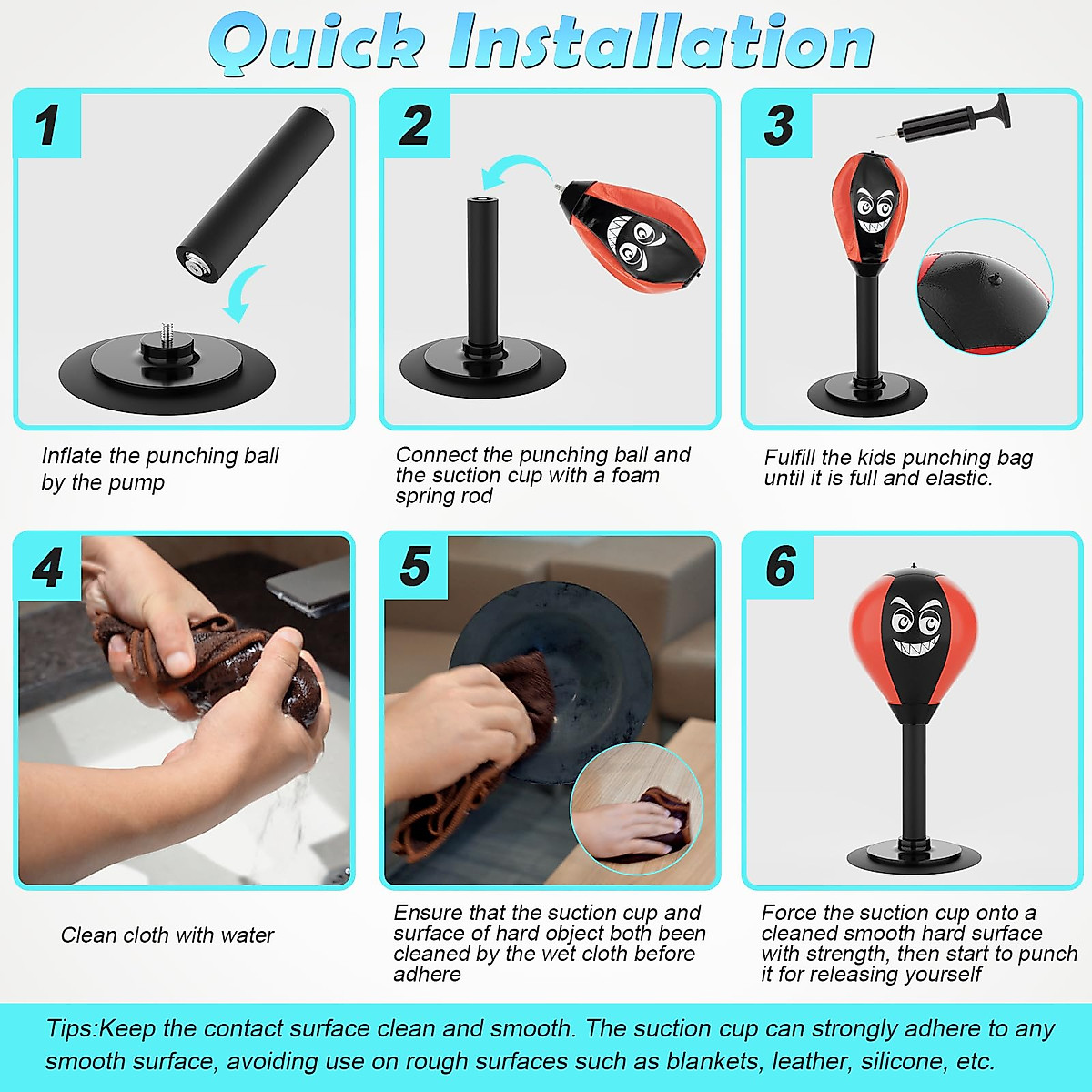 Quick Installation

1

Inflate the punching ball by the pump

2

Connect the punching ball and the suction cup with a foam spring rod

3

Fulfill the kids punching bag until it is full and elastic.

4

Clean cloth with water

5

Ensure that the suction cup and surface of hard object both been cleaned by the wet cloth before adhere

6

Force the suction cup onto a cleaned smooth hard surface with strength, then start to punch it for releasing yourself

Tips:Keep the contact surface clean and smooth. The suction cup can strongly adhere to any smooth surface, avoiding use on rough surfaces such as blankets, leather, silicone, etc.