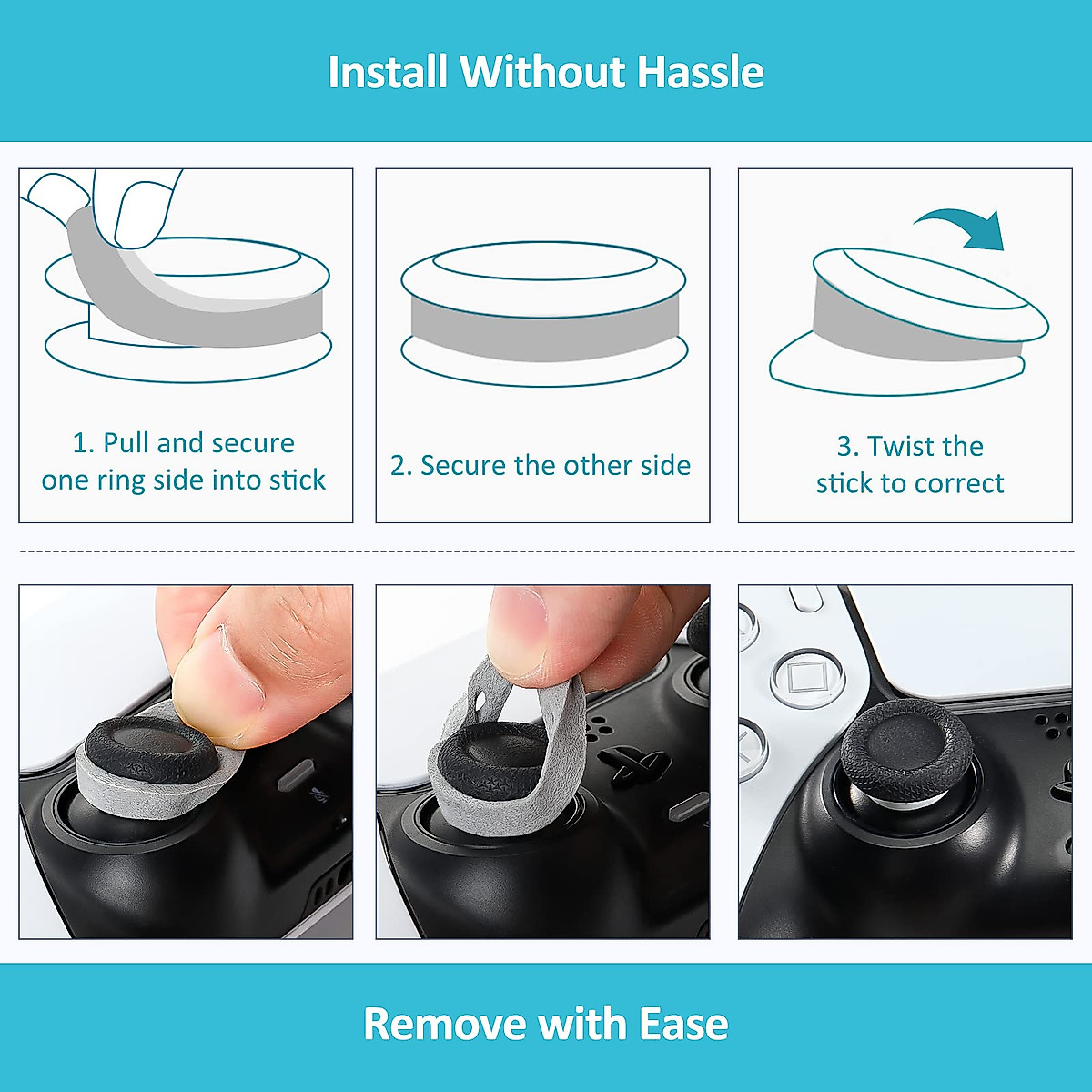 Install Without Hassle

1. Pull and secure one ring side into stick

2. Secure the other side

3. Twist the stick to correct

Remove with Ease