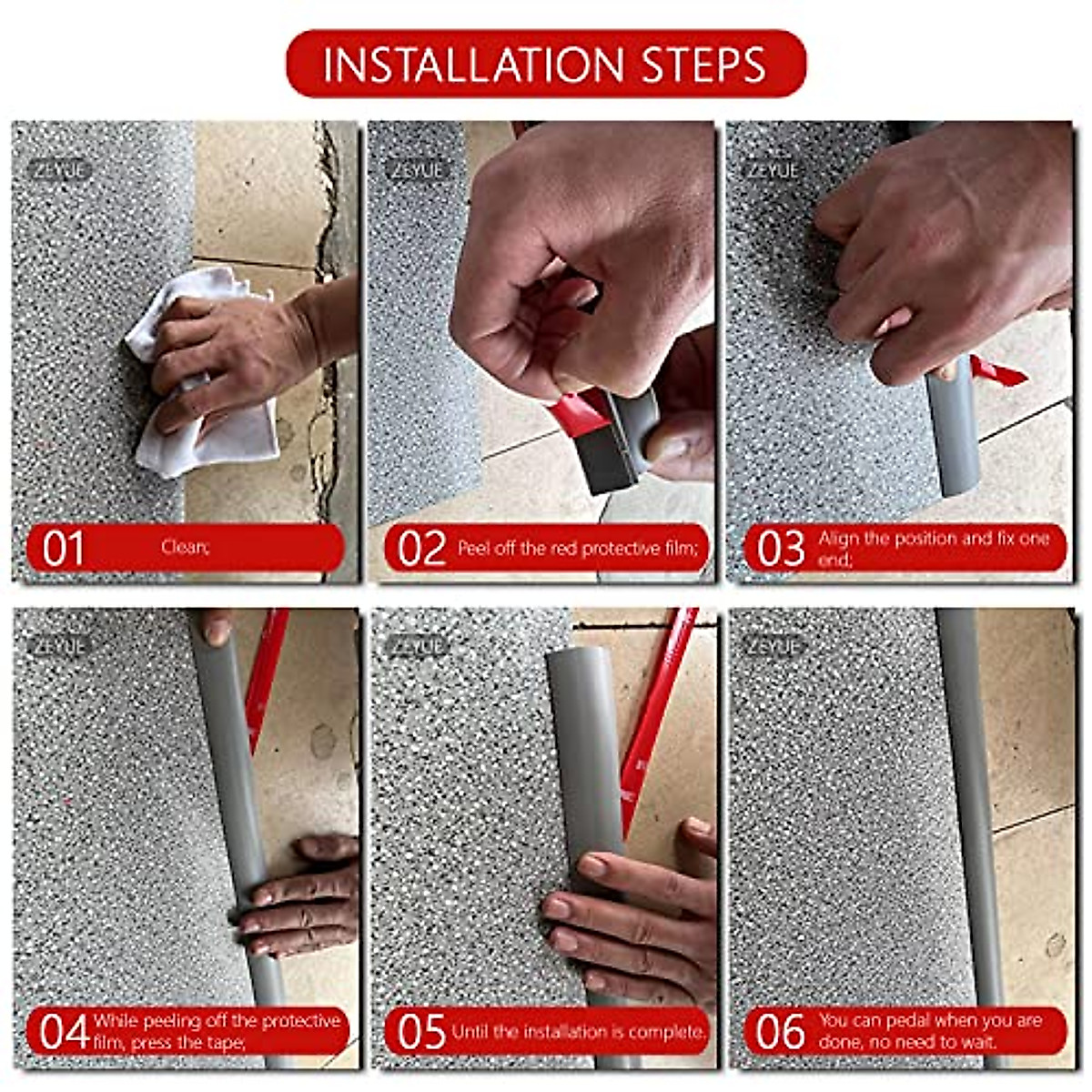 INSTALLATION STEPS

ZEYUE

01 Clean;

ZEYUE

02 Peel off the red protective film;

ZEYUE

03 Align the position and fix one end;

ZEYUE

04 While peeling off the protective film, press the tape;

ZEYUE

05 Until the installation is complete.

ZEYUE

06 You can pedal when you are done, no need to wait.