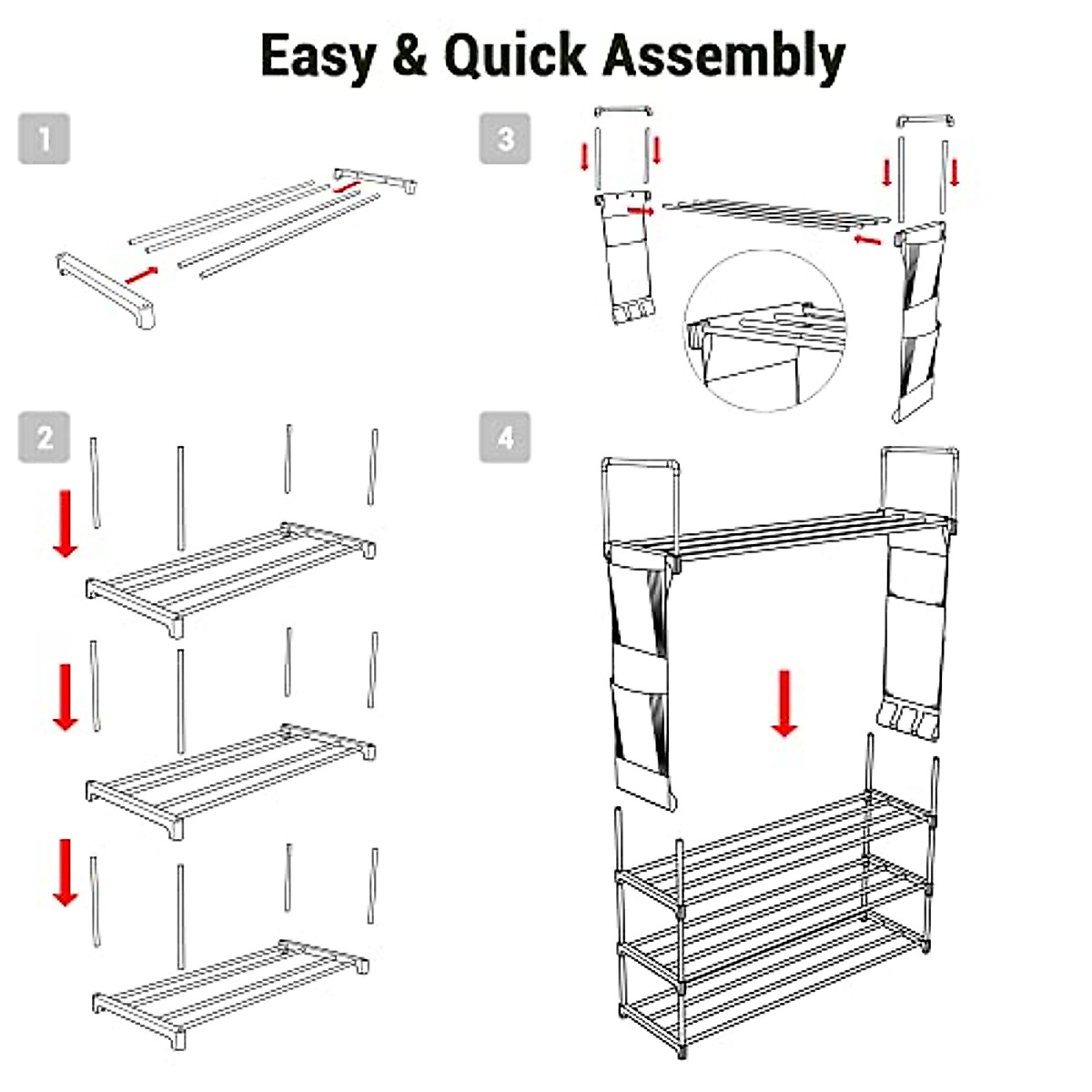 Easy & Quick Assembly

1

3

2

4